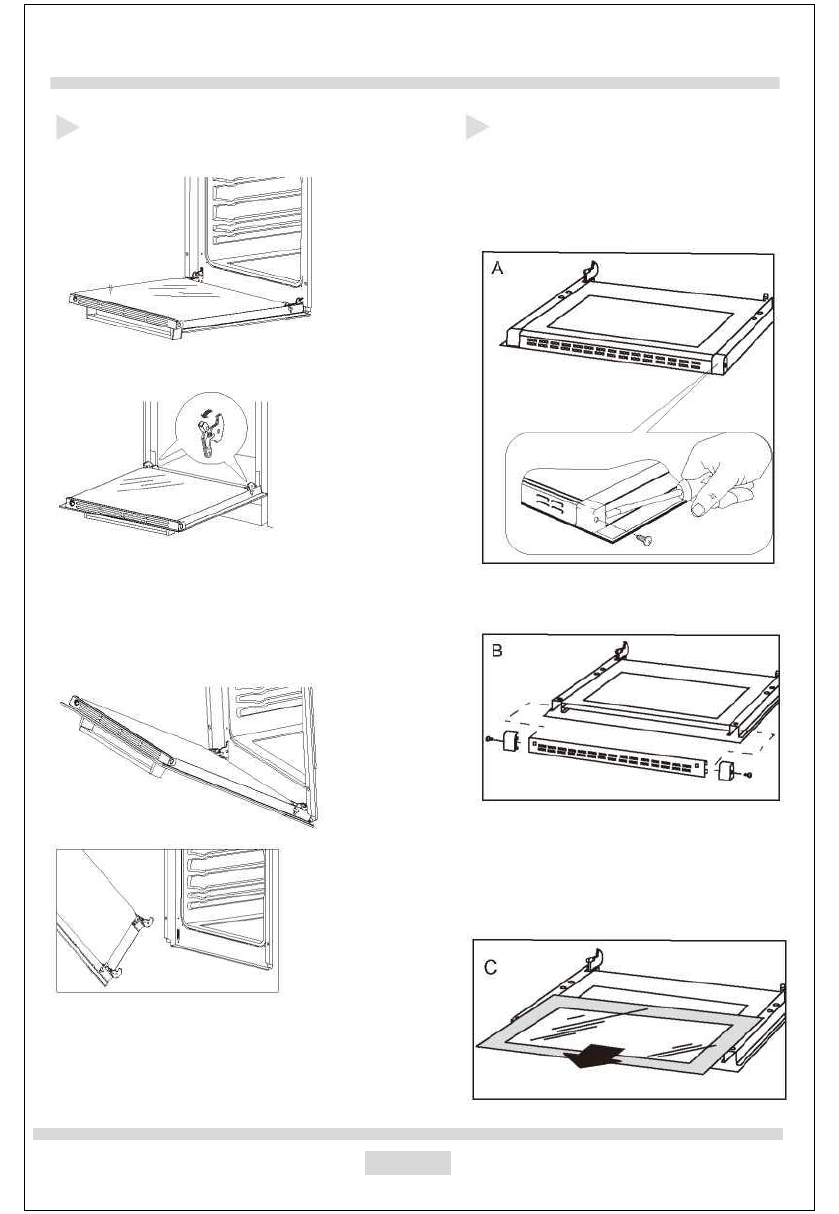 A

B

C