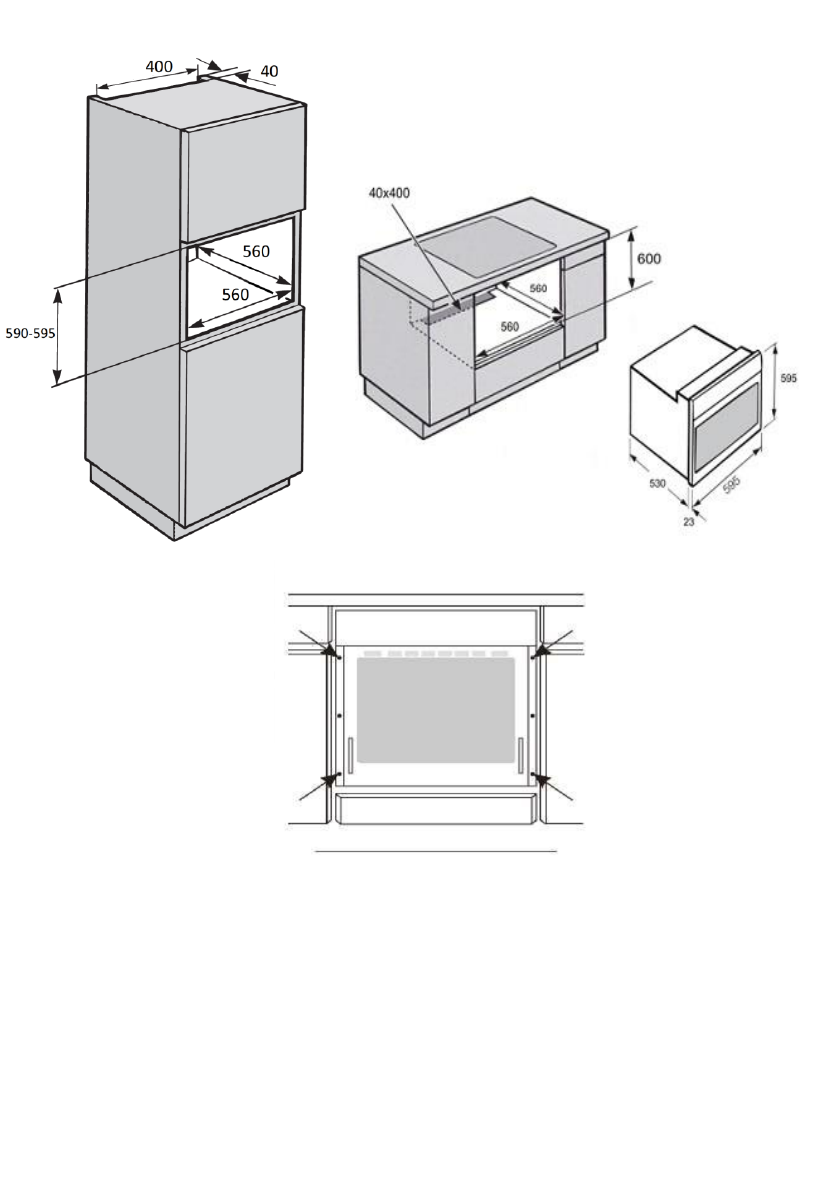 400
40
560
560
590-595

40x400
600
560
560

595
530
595
23