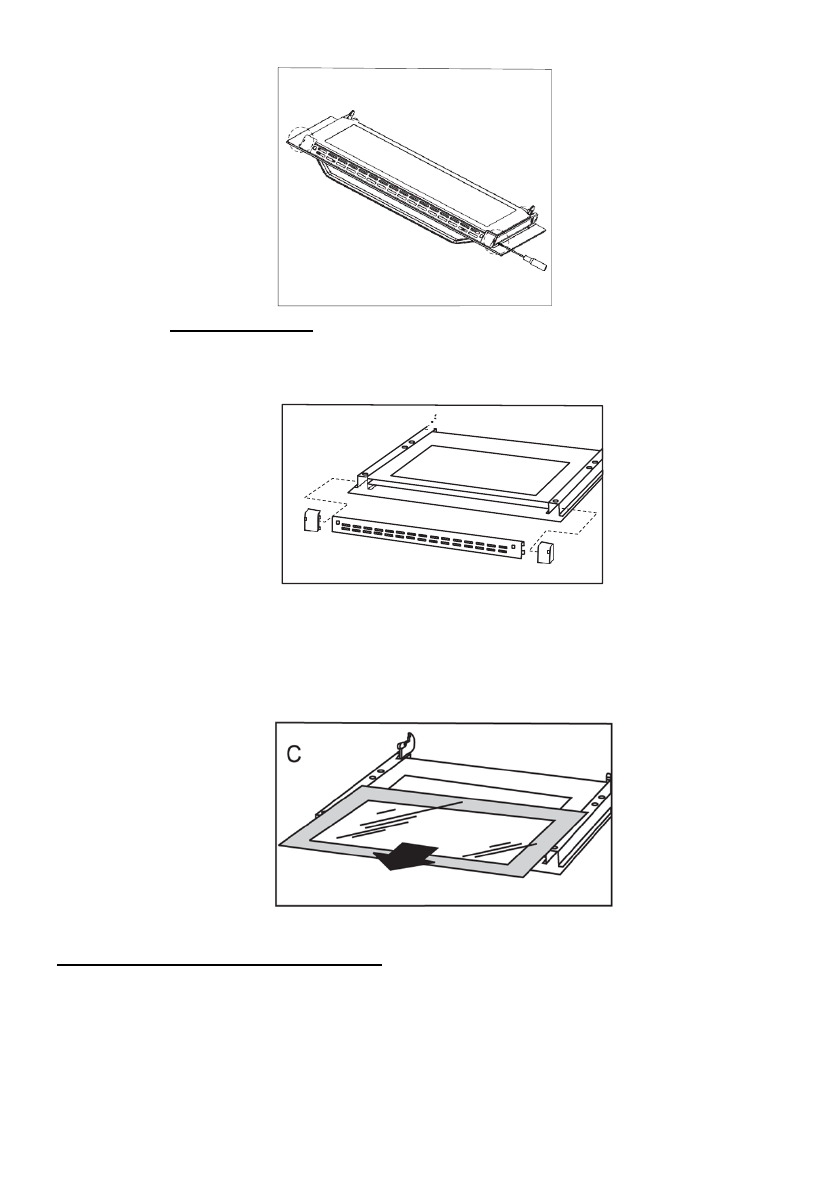 C