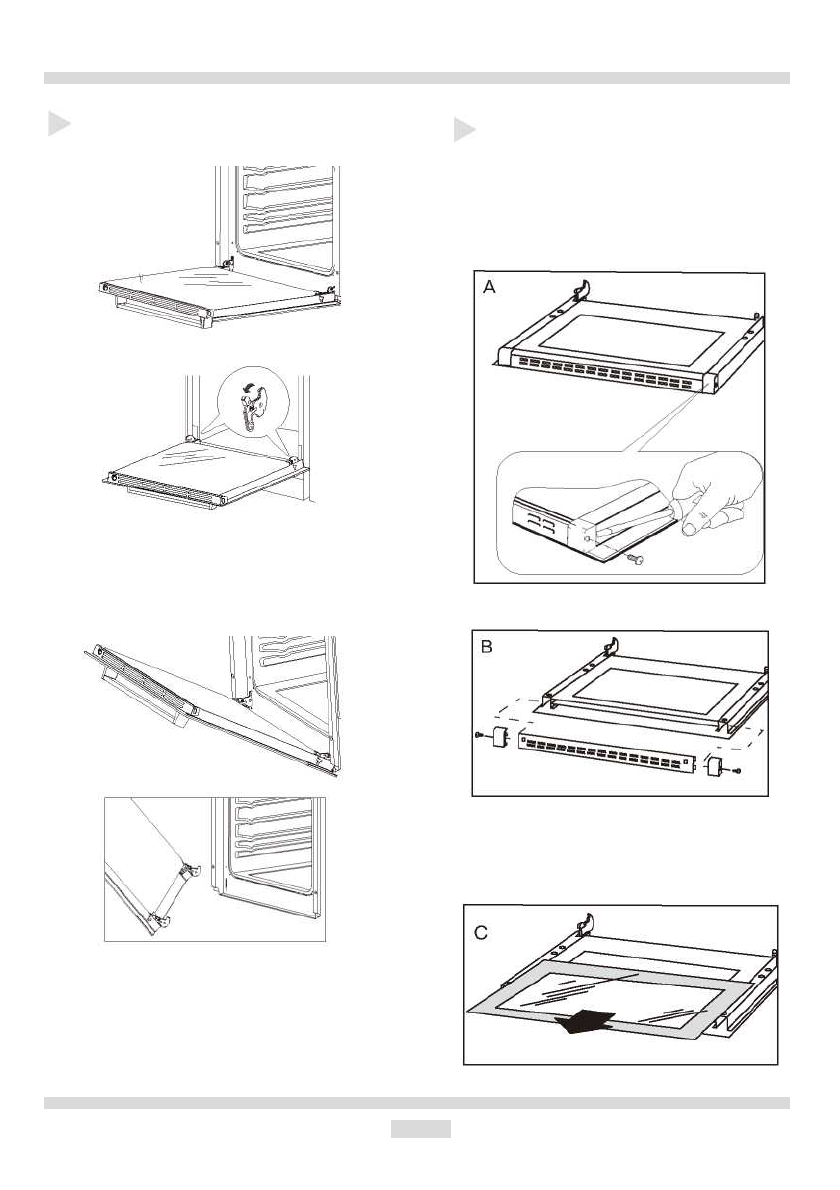 A

B

C