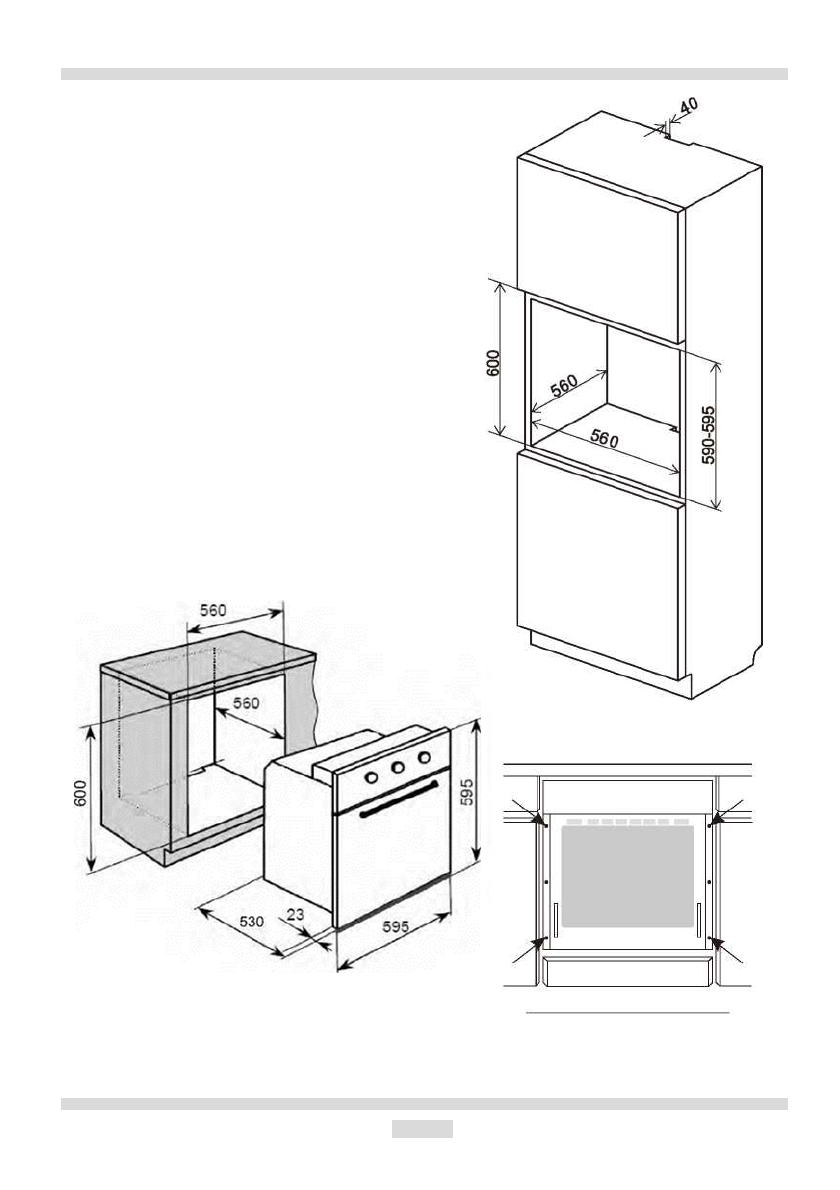 40

600

560

560

590-595

560

560

600

595

530

23

595