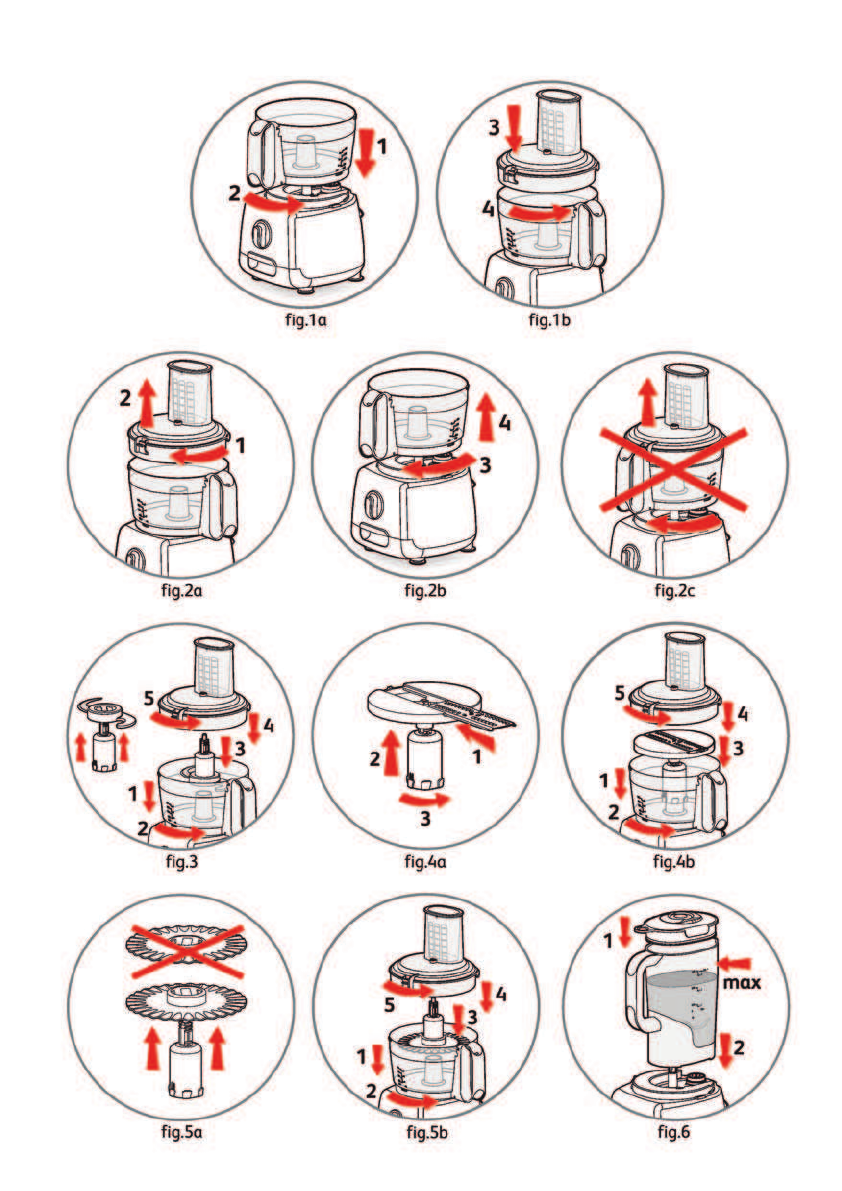 1
2
fig.1a

3
4
fig.1b

2
1
fig.2a

4
3
fig.2b

fig.2c

5
4
3
1
2
fig.3

2
1
3
fig.4a

5
4
3
1
2
fig.4b

fig.5a

5
4
3
1
2
fig.5b

1
max
2
fig.6