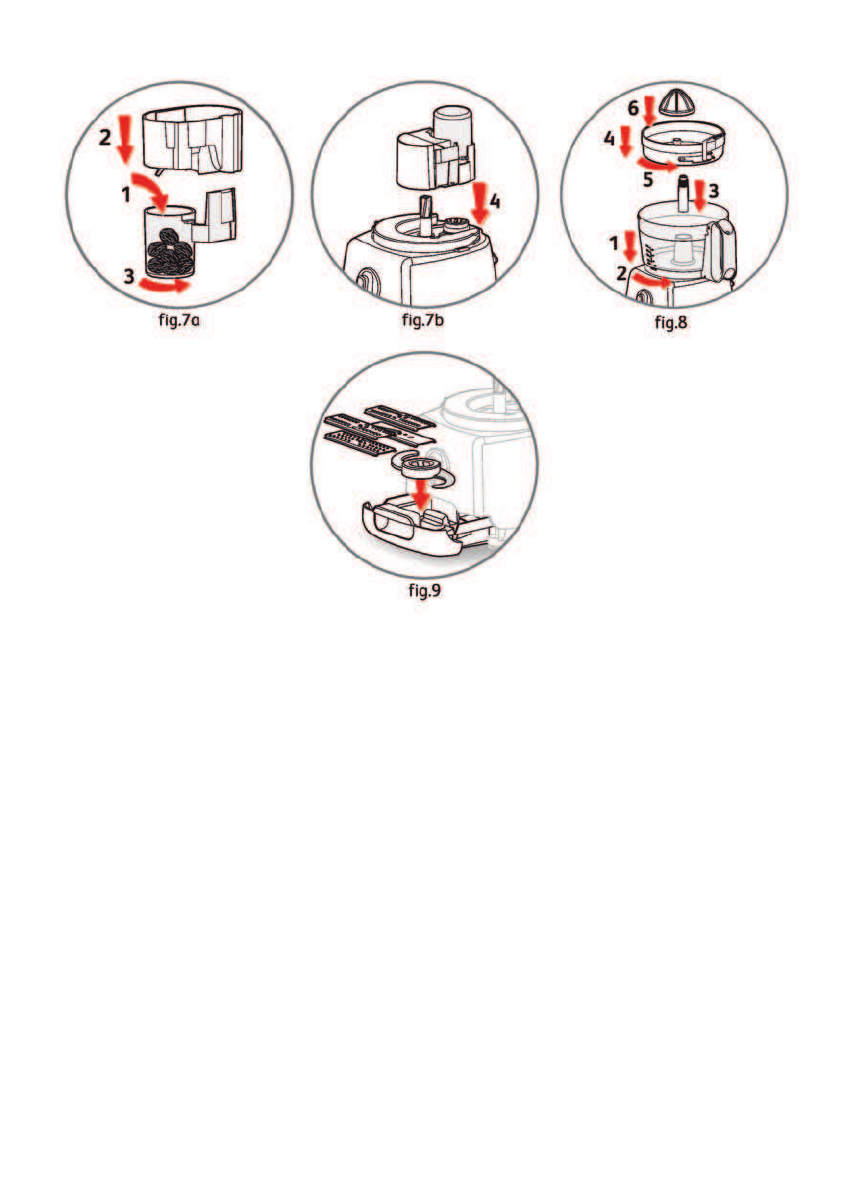 2
1
3
fig.7a

4
fig.7b

6
4
5
3
1
2
fig.8

fig.9