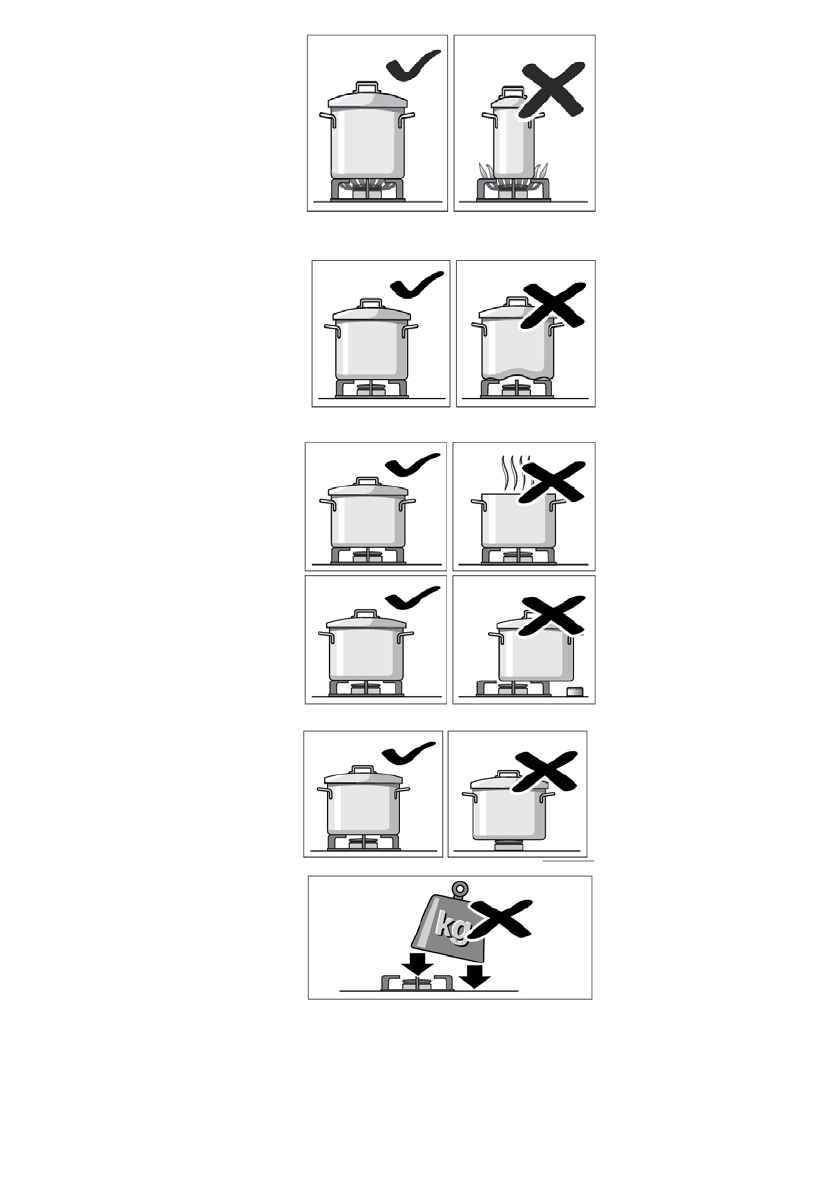 kg