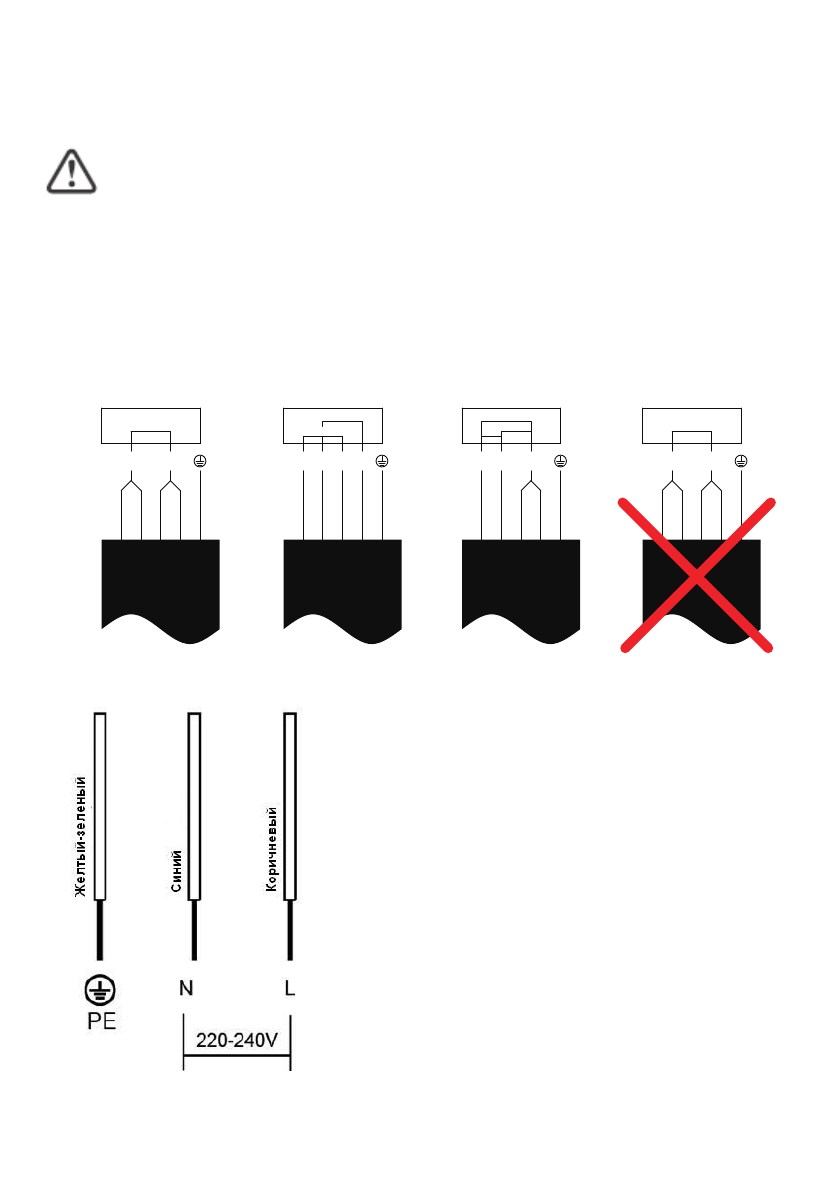 Желтый-зеленый
Синий
Коричневый

PE
N
L
220-240V