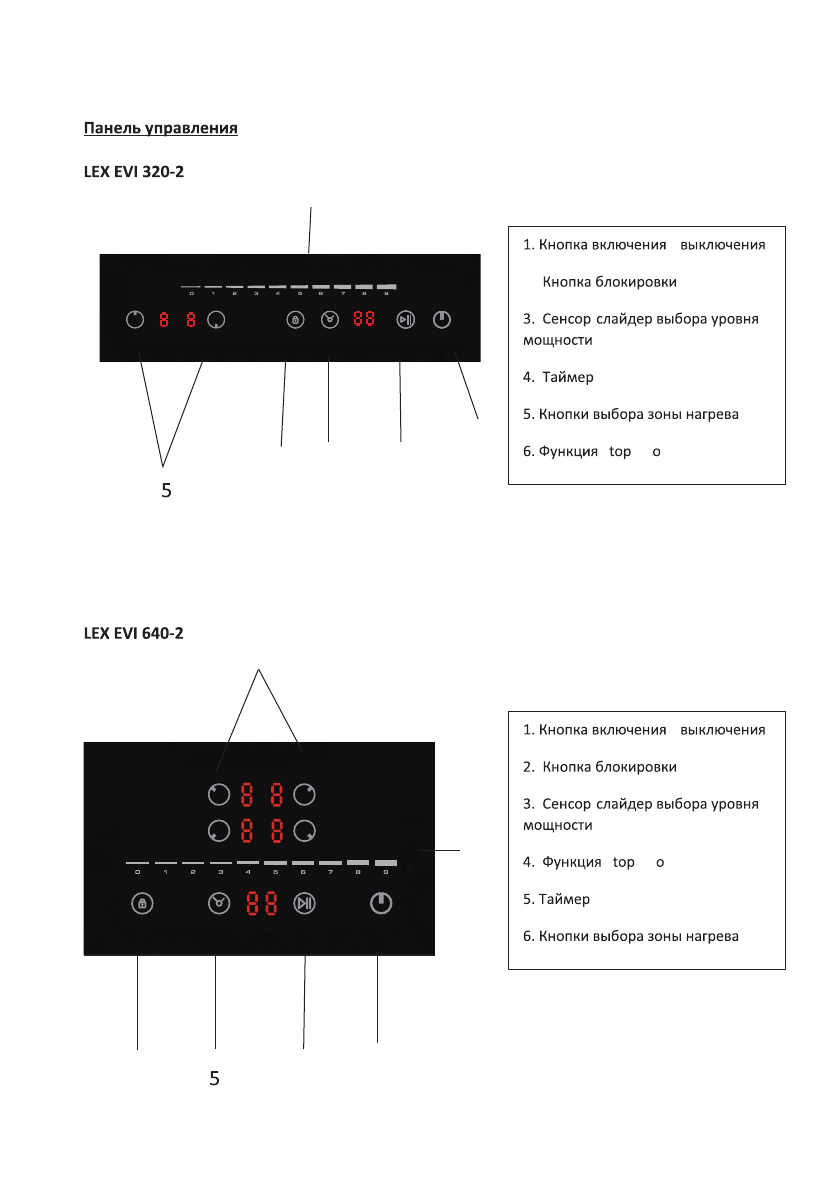 Панель управления

LEX EVI 320-2

0 1 2 3 4 5 6 7 8 9

8 8

88

5

1. Кнопка включения выключения

Кнопка блокировки

3. Сенсор слайдер выбора уровня мощности

4. Таймер

5. Кнопки выбора зоны нагрева

6. Функция top o

LEX EVI 640-2

8 8

8 8

0 1 2 3 4 5 6 7 8 9

88

5

1. Кнопка включения выключения

2. Кнопка блокировки

3. Сенсор слайдер выбора уровня мощности

4. Функция top o

5. Таймер

6. Кнопки выбора зоны нагрева