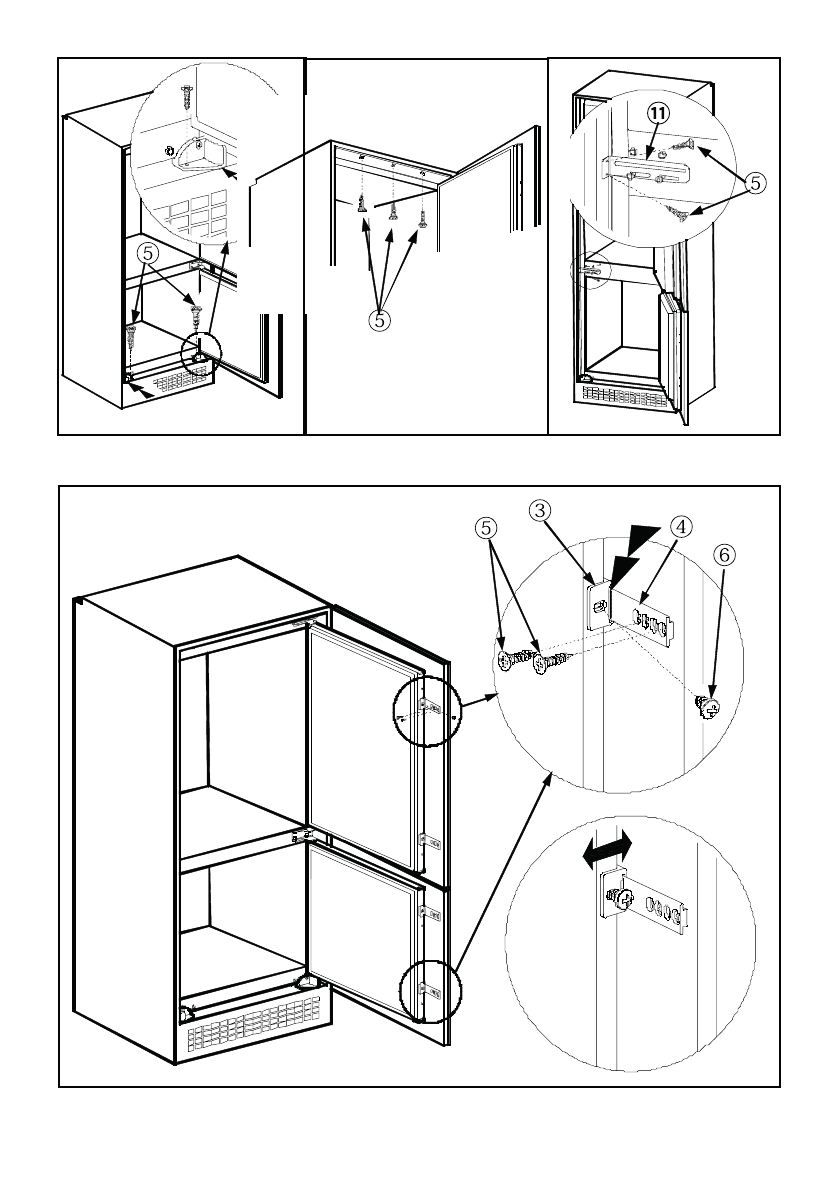 5

5

11

5

5

3

4

6