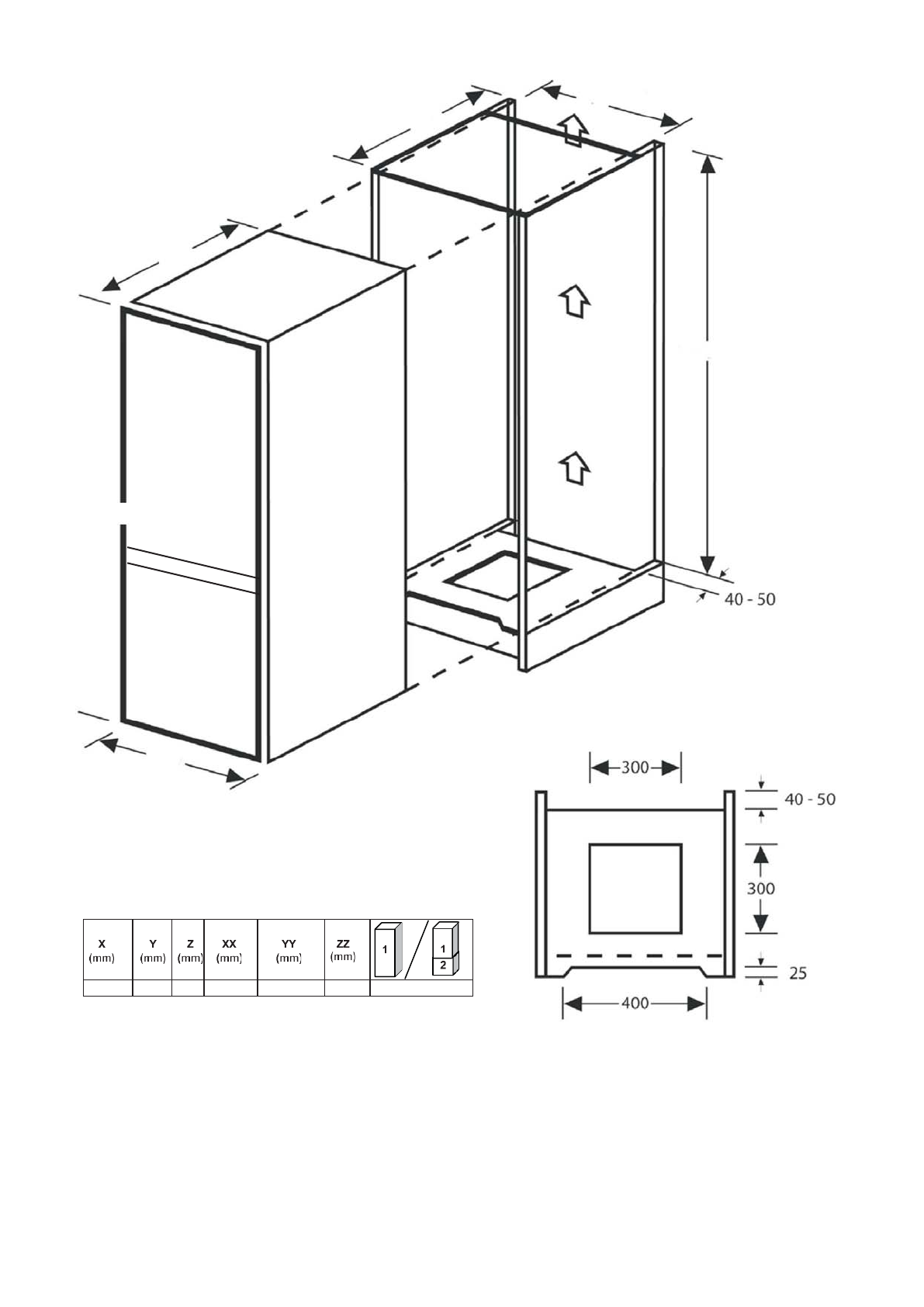 40 - 50

300

40 - 50

300

25

400

| X (mm) | Y (mm) | Z (mm) | XX (mm) | YY (mm) | ZZ (mm) | 1 / 1 2 |
|---|---|---|---|---|---|---|
| | | | | | | |