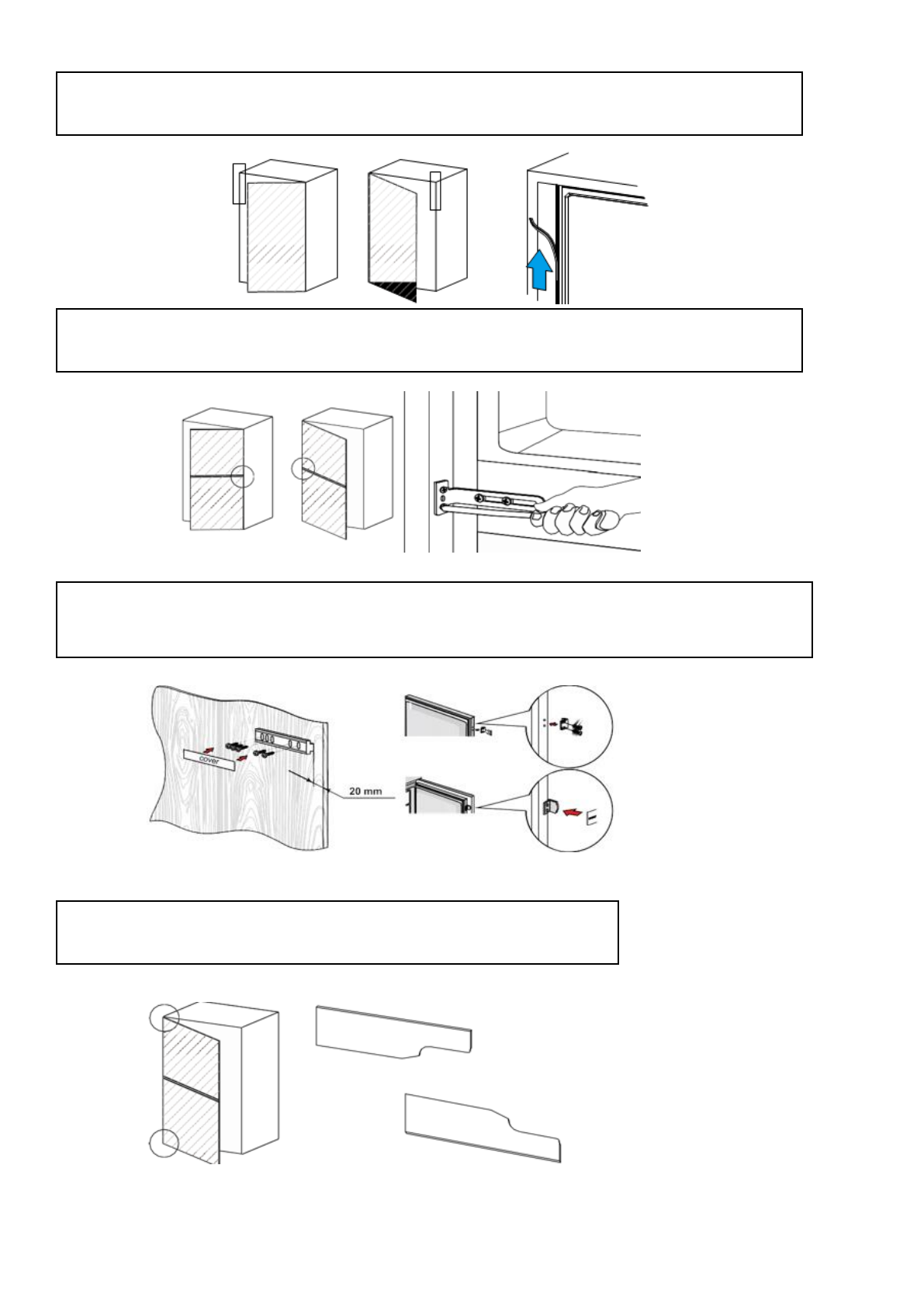 cover

20 mm