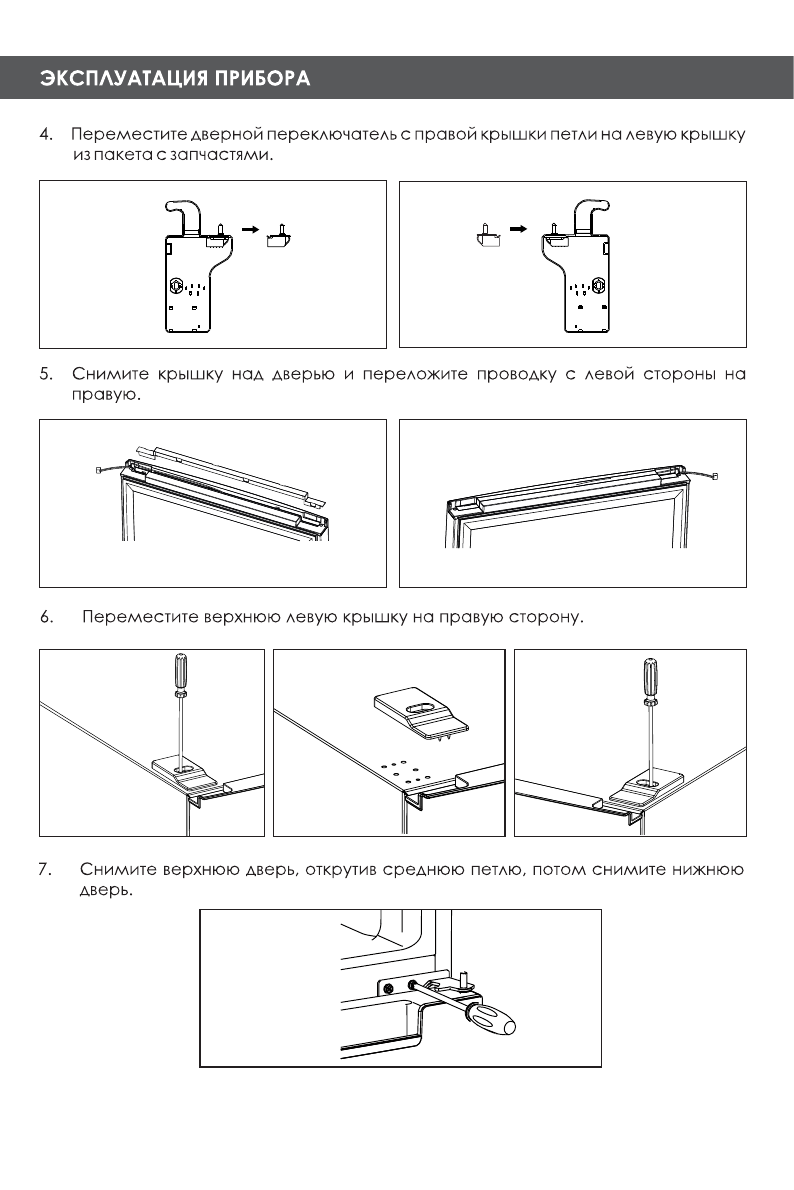 ЭКСПЛУАТАЦИЯ ПРИБОРА

4. Переместите дверной переключатель с правой крышки петли на левую крышку из пакета с запчастями.

5. Снимите крышку над дверью и переложите проводку с левой стороны на правую.

6. Переместите верхнюю левую крышку на правую сторону.

7. Снимите верхнюю дверь, открутив среднюю петлю, потом снимите нижнюю дверь.