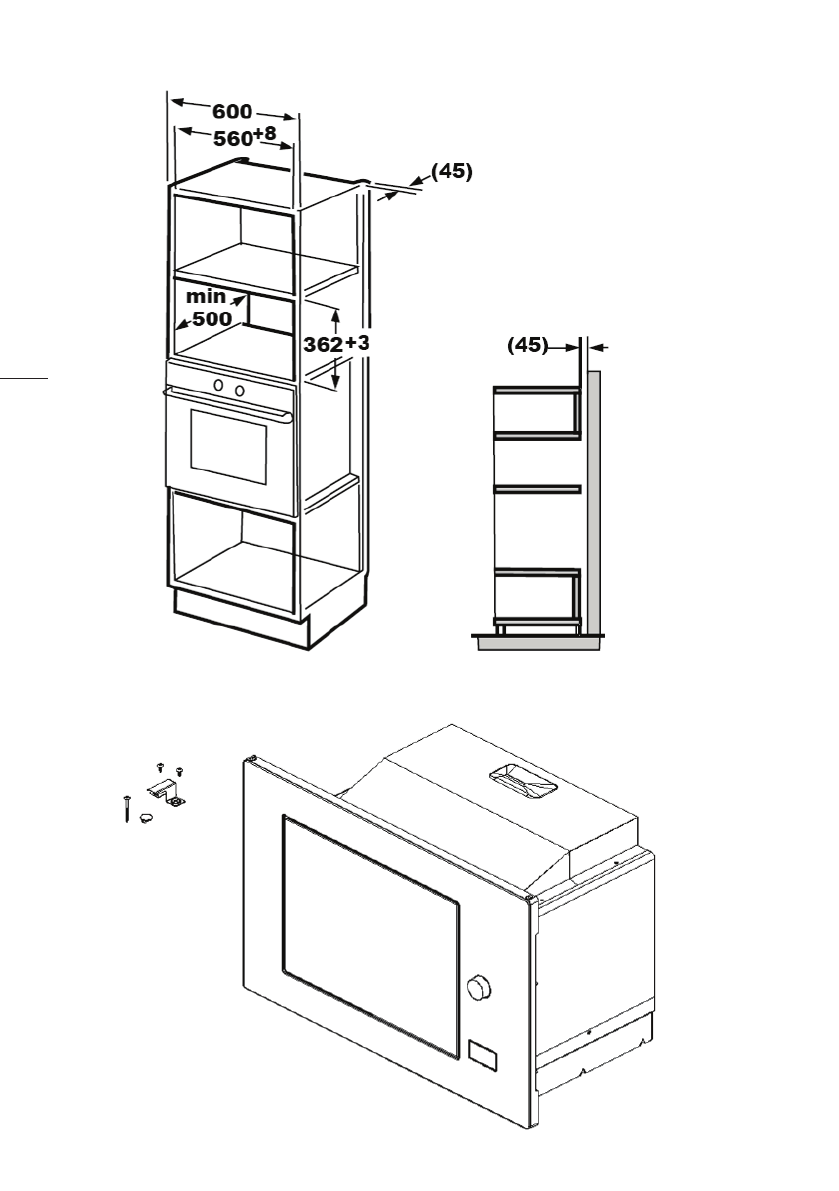 600
$560^{+8}$
(45)
min
500
$362^{+3}$
(45)