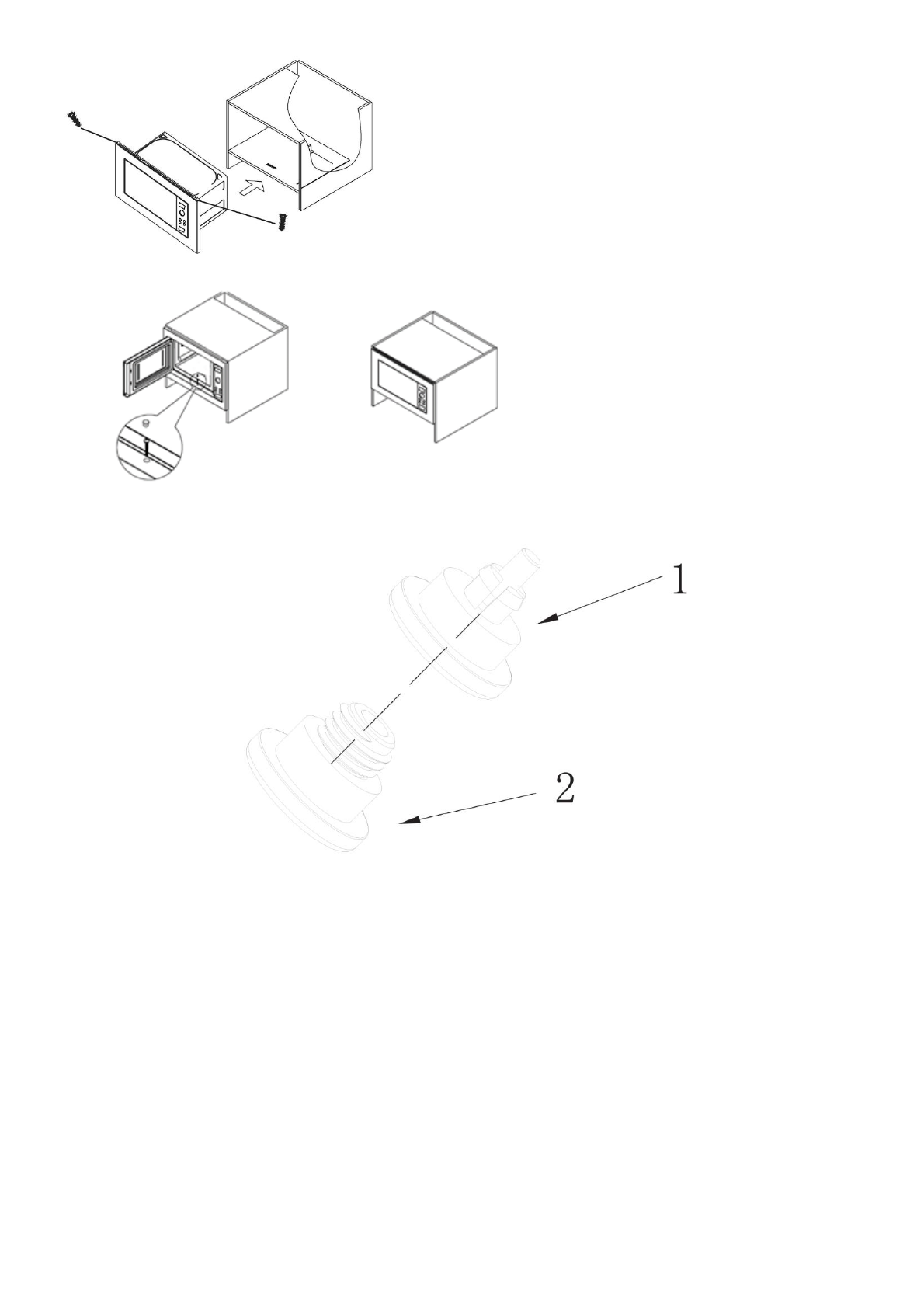 1

2