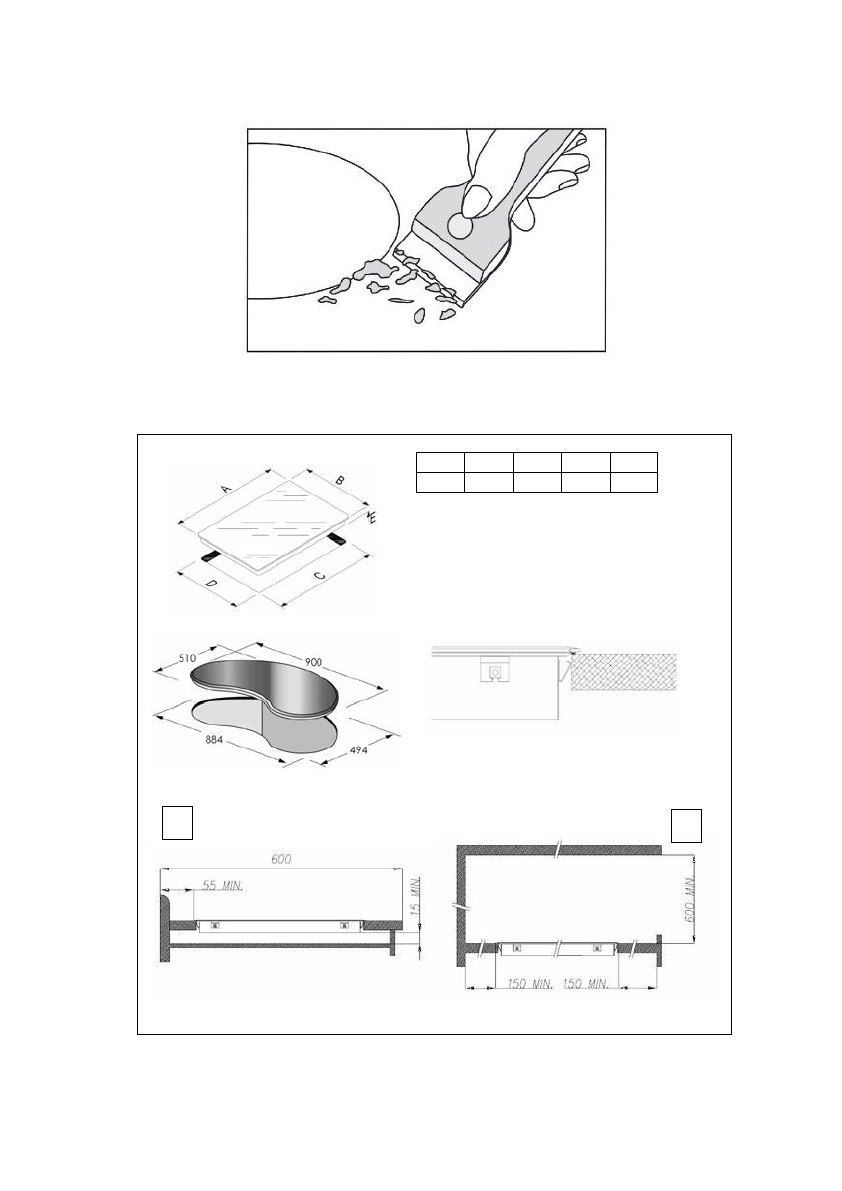 A
B
E
D
C

510
900
884
494

600
55 MIN.
15 MIN.

600 MIN.
150 MIN.
150 MIN.