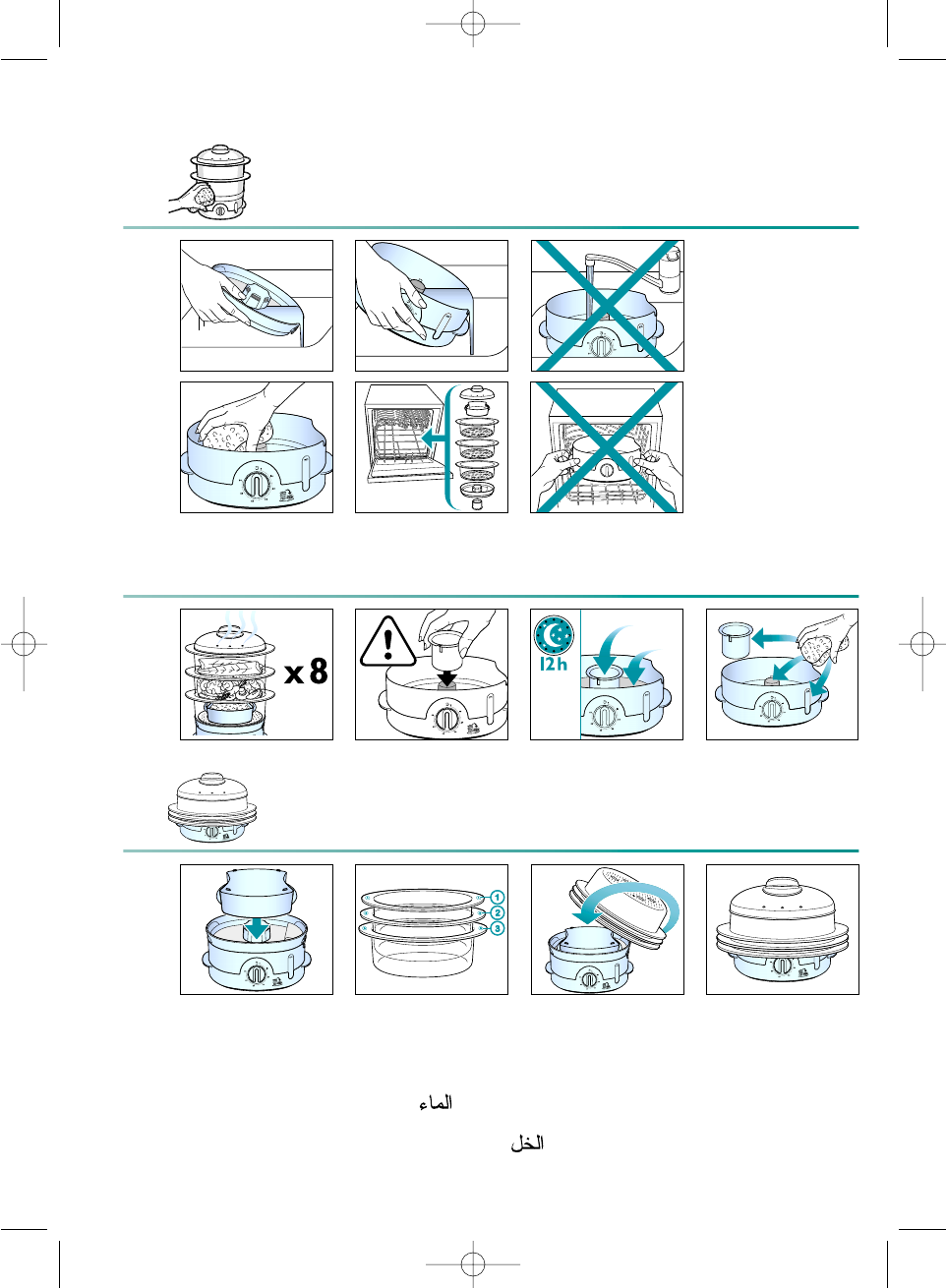 x 8

12h

1
2
3

الماء

الخل