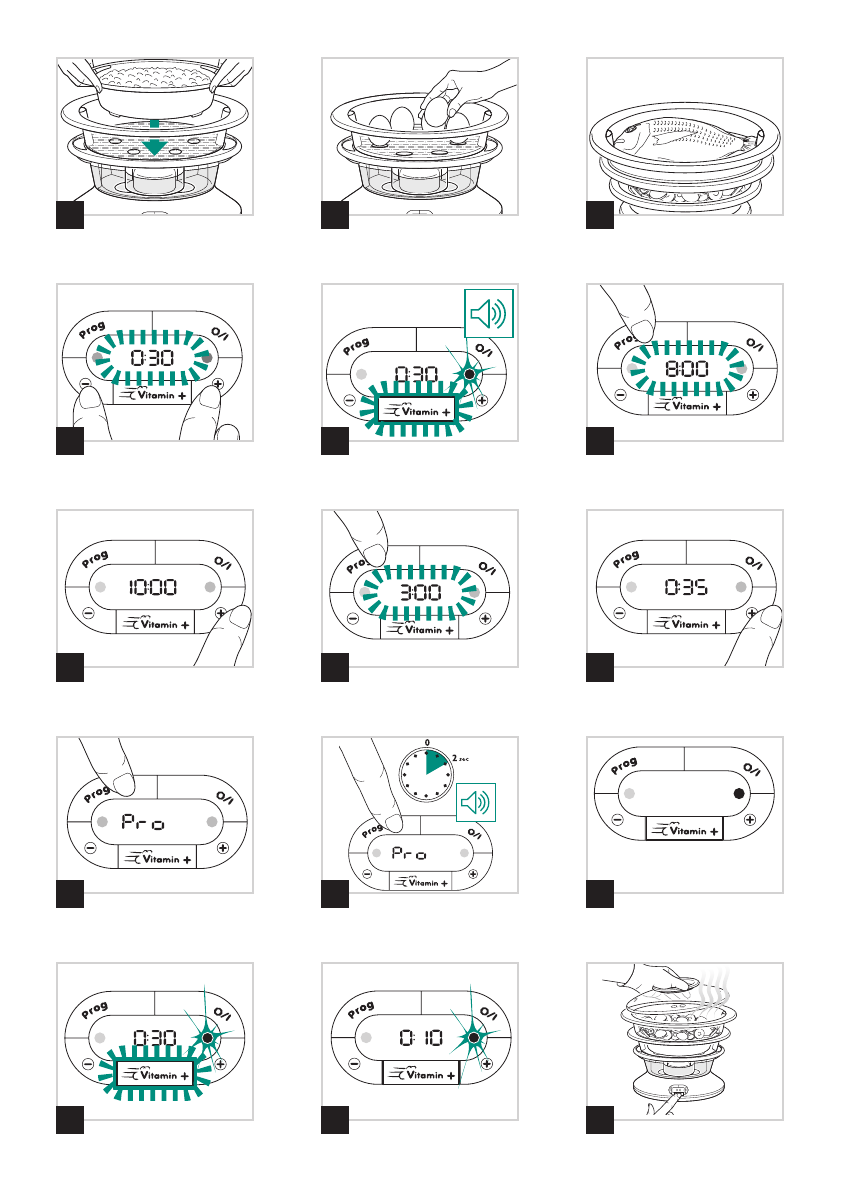 Prog
O/I
0:30
Vitamin +

Prog
O/I
0:30
Vitamin +

Prog
O/I
8:00
Vitamin +

Prog
O/I
10:00
Vitamin +

Prog
O/I
3:00
Vitamin +

Prog
O/I
0:35
Vitamin +

Prog
O/I
Pro
Vitamin +

0
2 sec
Prog
O/I
Pro
Vitamin +

Prog
O/I
Vitamin +

Prog
O/I
0:30
Vitamin +

Prog
O/I
0:10
Vitamin +