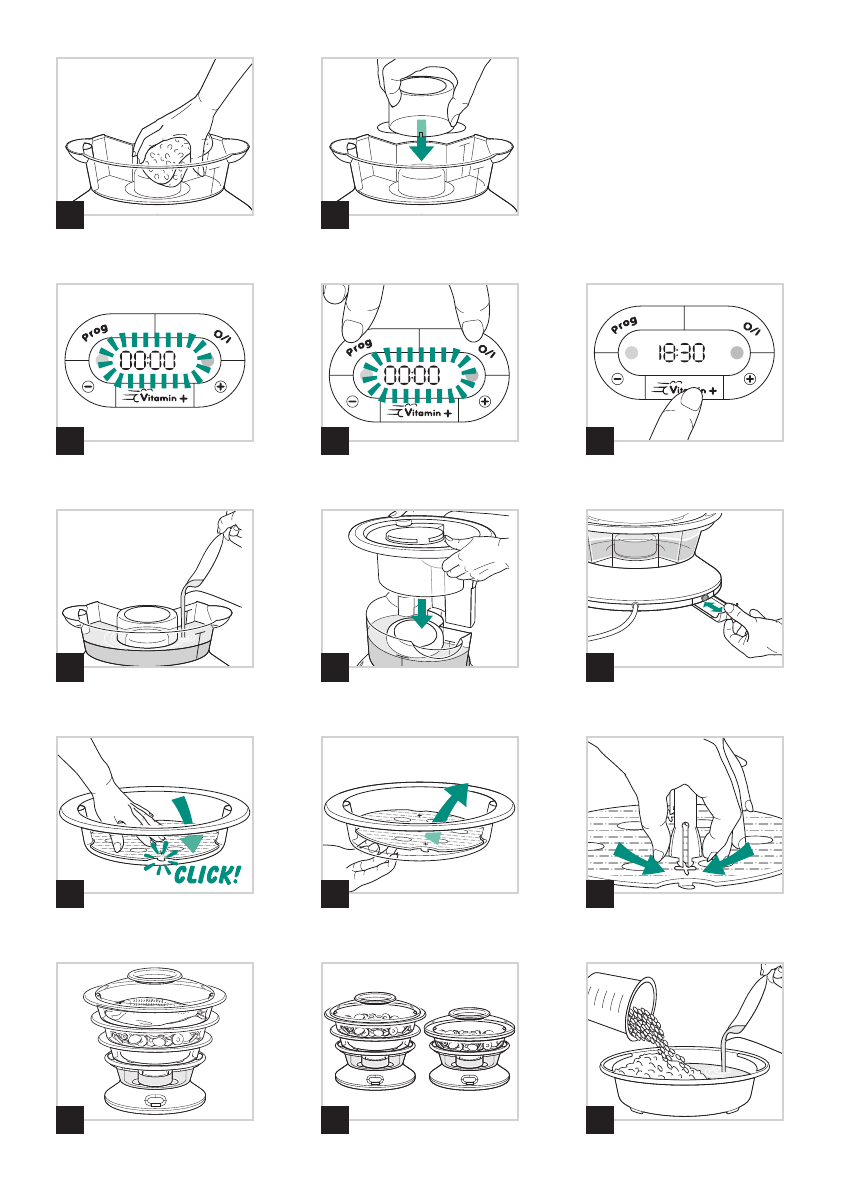 Prog
O/I
00:00
Vitamin +

Prog
O/I
00:00
Vitamin +

Prog
O/I
18:30
Vitamin +

CLICK!