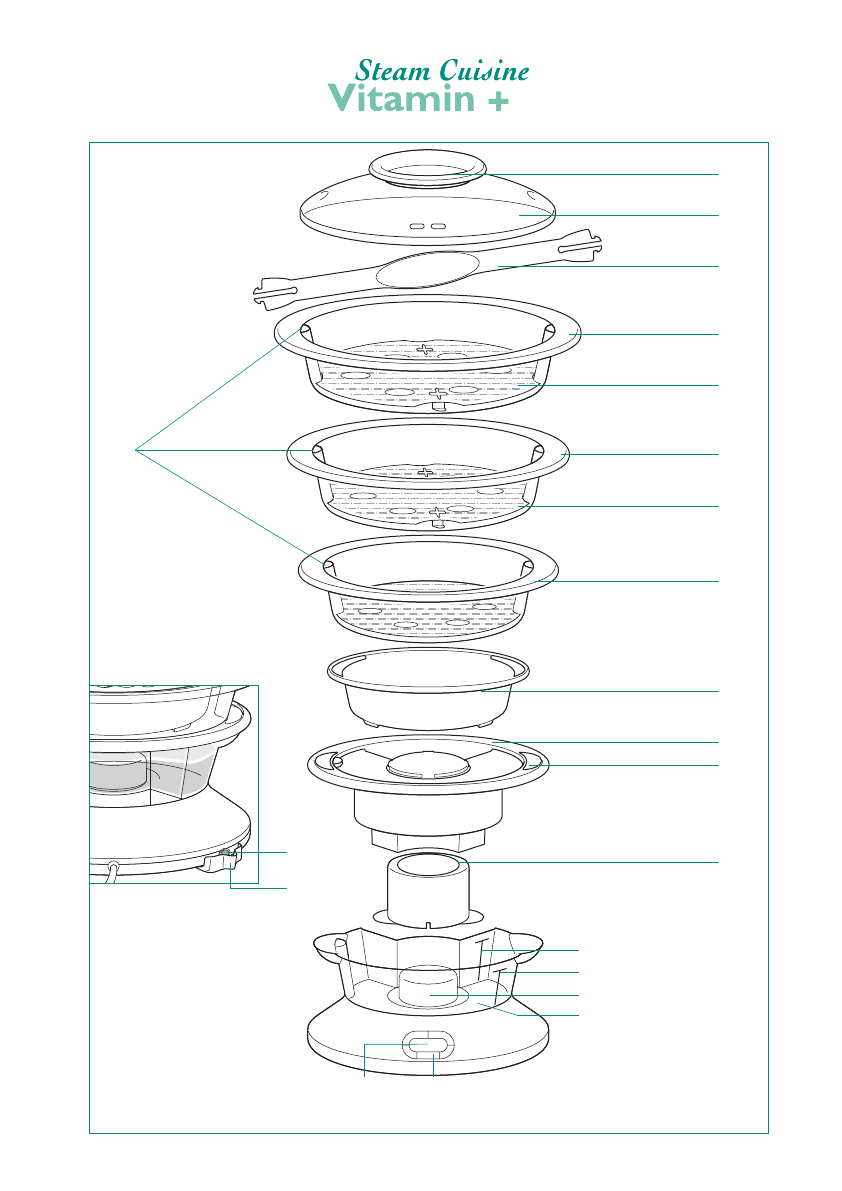 Steam Cuisine
Vitamin +