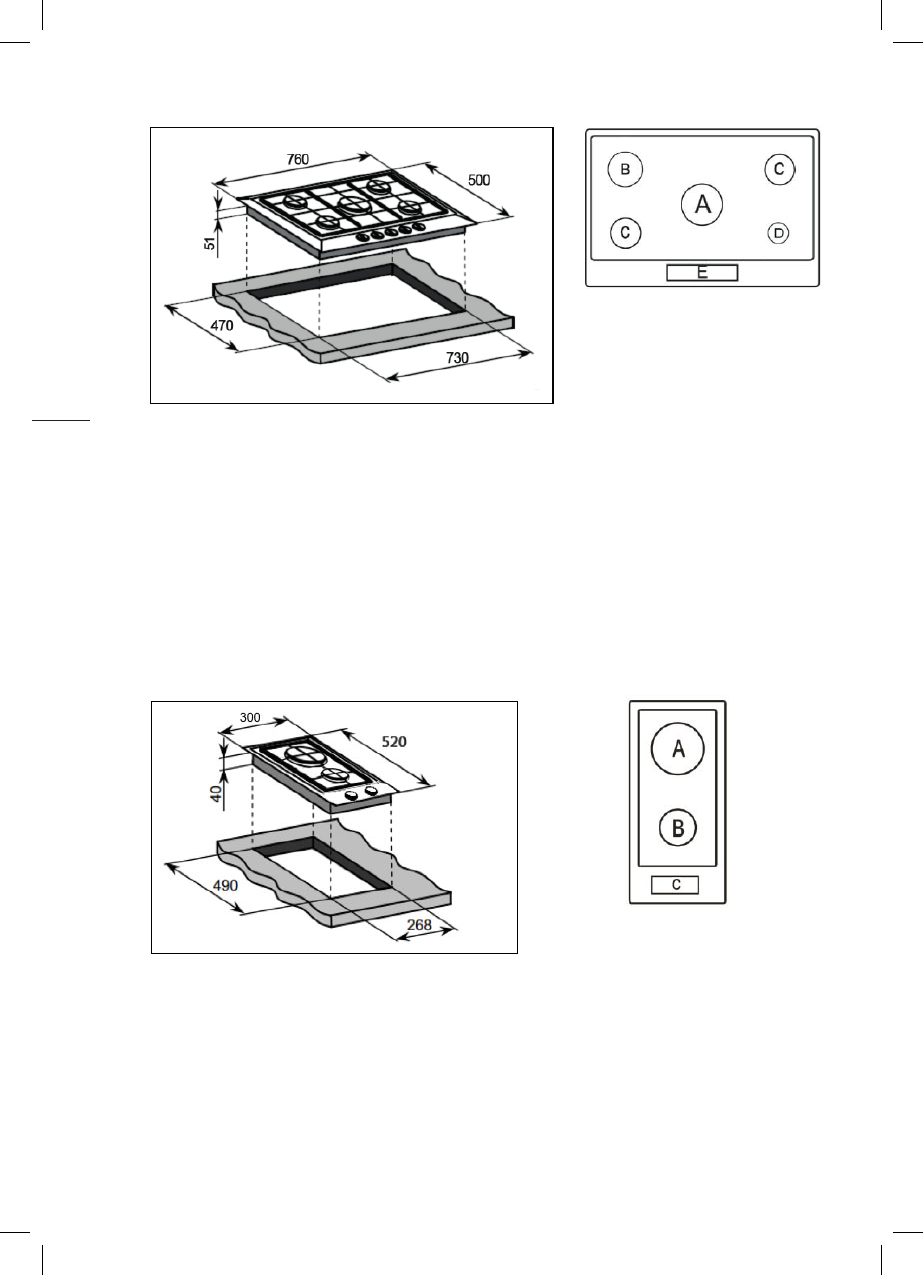 760
500
51
470
730

B
C
A
C
D
E

300
520
40
490
268

A
B
C