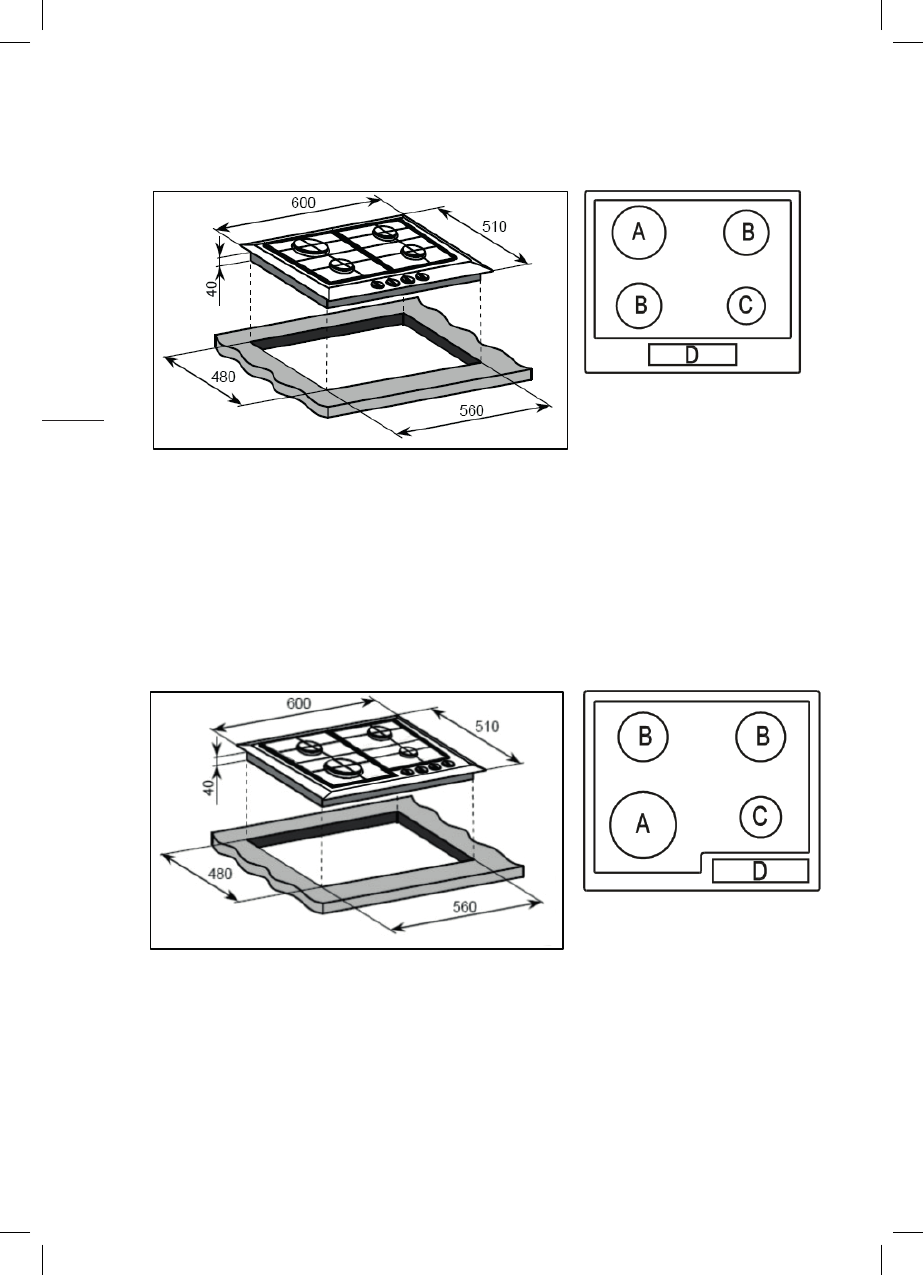 600
510
40
480
560

A
B
B
C
D

600
510
40
480
560

B
B
A
C
D