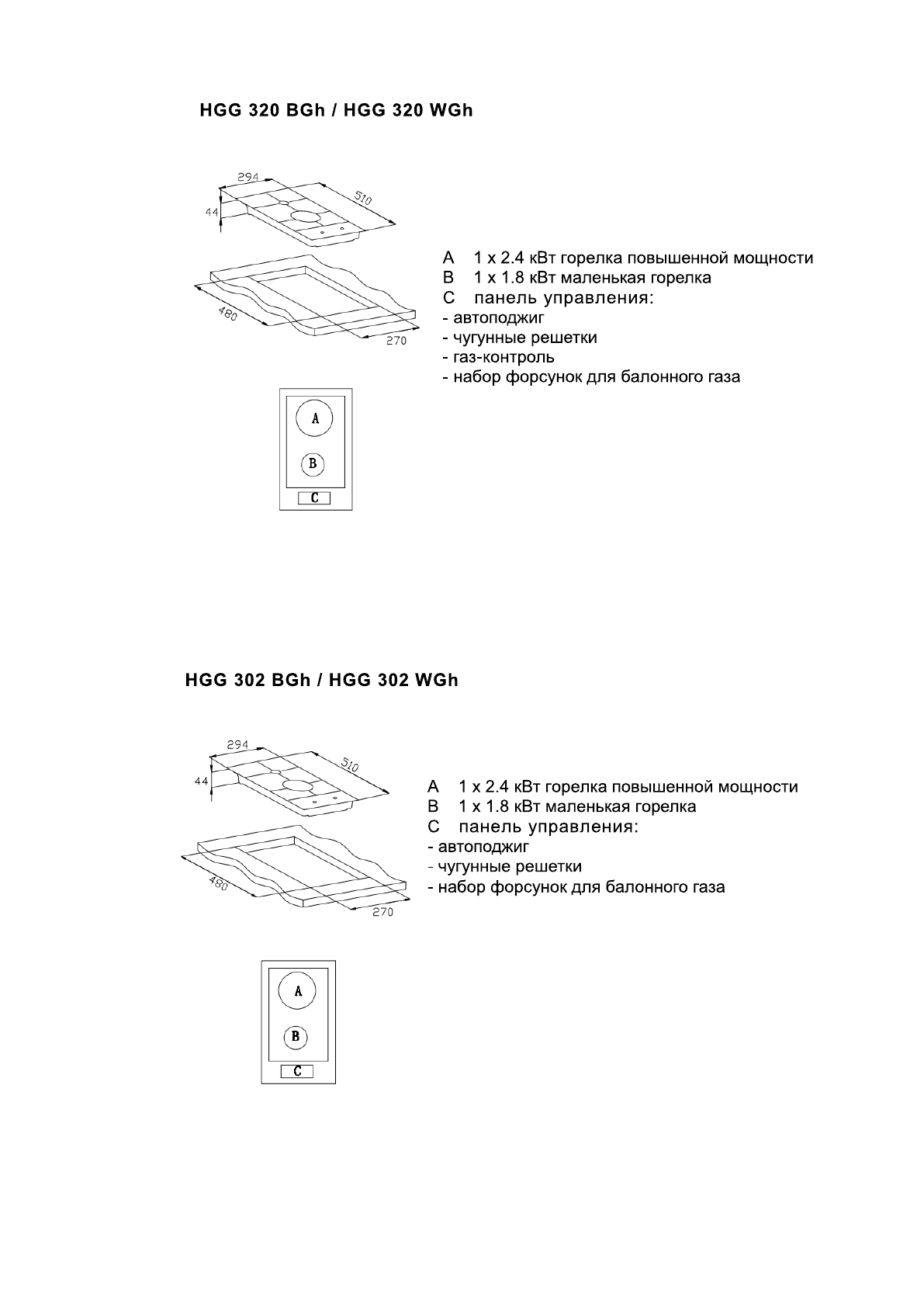 HGG 320 BGh / HGG 320 WGh

294
510
44
480
270

A 1 x 2.4 кВт горелка повышенной мощности
B 1 x 1.8 кВт маленькая горелка
C панель управления:
- автоподжиг
- чугунные решетки
- газ-контроль
- набор форсунок для балонного газа

A
B
C

HGG 302 BGh / HGG 302 WGh

294
510
44
480
270

A 1 x 2.4 кВт горелка повышенной мощности
B 1 x 1.8 кВт маленькая горелка
C панель управления:
- автоподжиг
- чугунные решетки
- набор форсунок для балонного газа

A
B
C