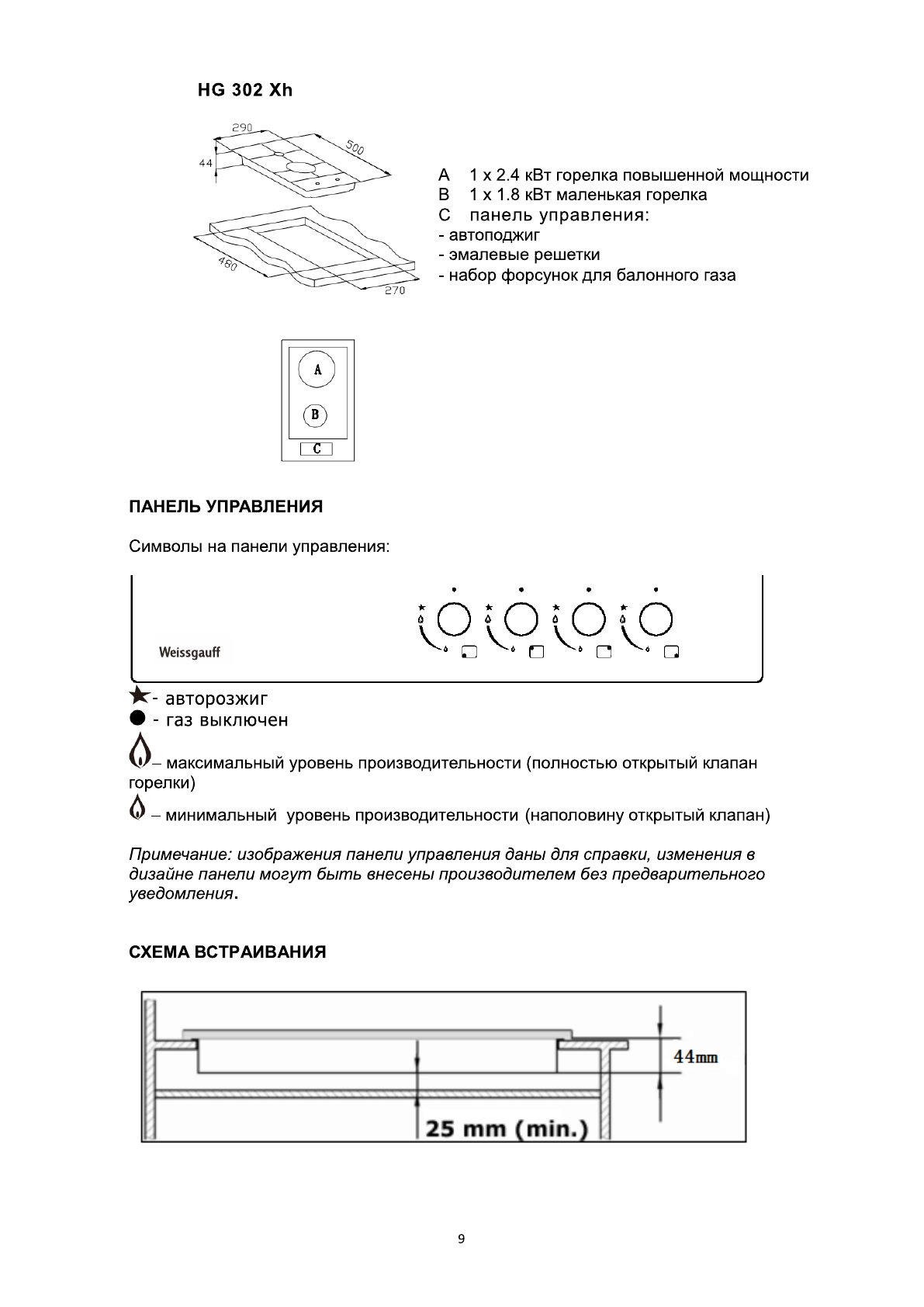 HG 302 Xh

290
500
44
480
270

A 1 x 2.4 кВт горелка повышенной мощности
B 1 x 1.8 кВт маленькая горелка
C панель управления:
- автоподжиг
- эмалевые решетки
- набор форсунок для балонного газа

A
B
C

ПАНЕЛЬ УПРАВЛЕНИЯ

Символы на панели управления:

Weissgauff

- авторозжиг
- газ выключен
– максимальный уровень производительности (полностью открытый клапан горелки)
– минимальный уровень производительности (наполовину открытый клапан)

Примечание: изображения панели управления даны для справки, изменения в дизайне панели могут быть внесены производителем без предварительного уведомления.

СХЕМА ВСТРАИВАНИЯ

44mm
25 mm (min.)

9