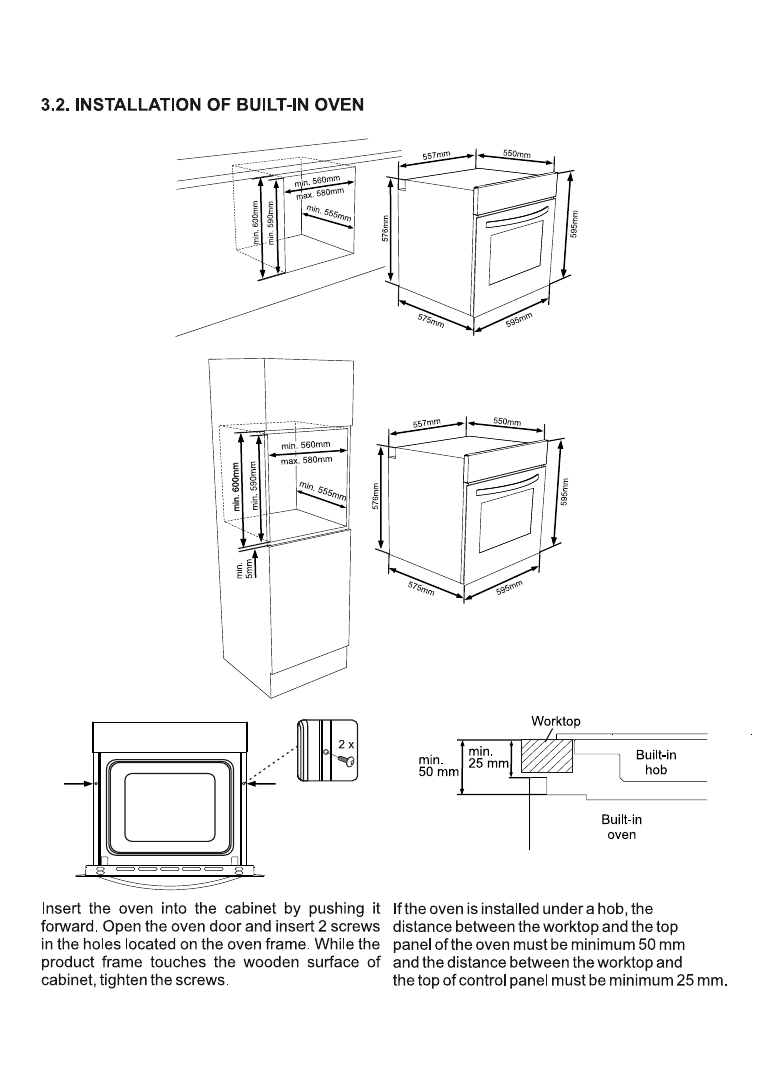 3.2. INSTALLATION OF BUILT-IN OVEN

min. 600mm
min. 590mm
min. 560mm
max. 580mm
min. 555mm
557mm
550mm
576mm
595mm
575mm
595mm

min. 600mm
min. 590mm
min. 560mm
max. 580mm
min. 555mm
min. 5mm
557mm
550mm
576mm
595mm
575mm
595mm

2 x

Worktop
min. 50 mm
min. 25 mm
Built-in hob
Built-in oven

Insert the oven into the cabinet by pushing it forward. Open the oven door and insert 2 screws in the holes located on the oven frame. While the product frame touches the wooden surface of cabinet, tighten the screws.

If the oven is installed under a hob, the distance between the worktop and the top panel of the oven must be minimum 50 mm and the distance between the worktop and the top of control panel must be minimum 25 mm.