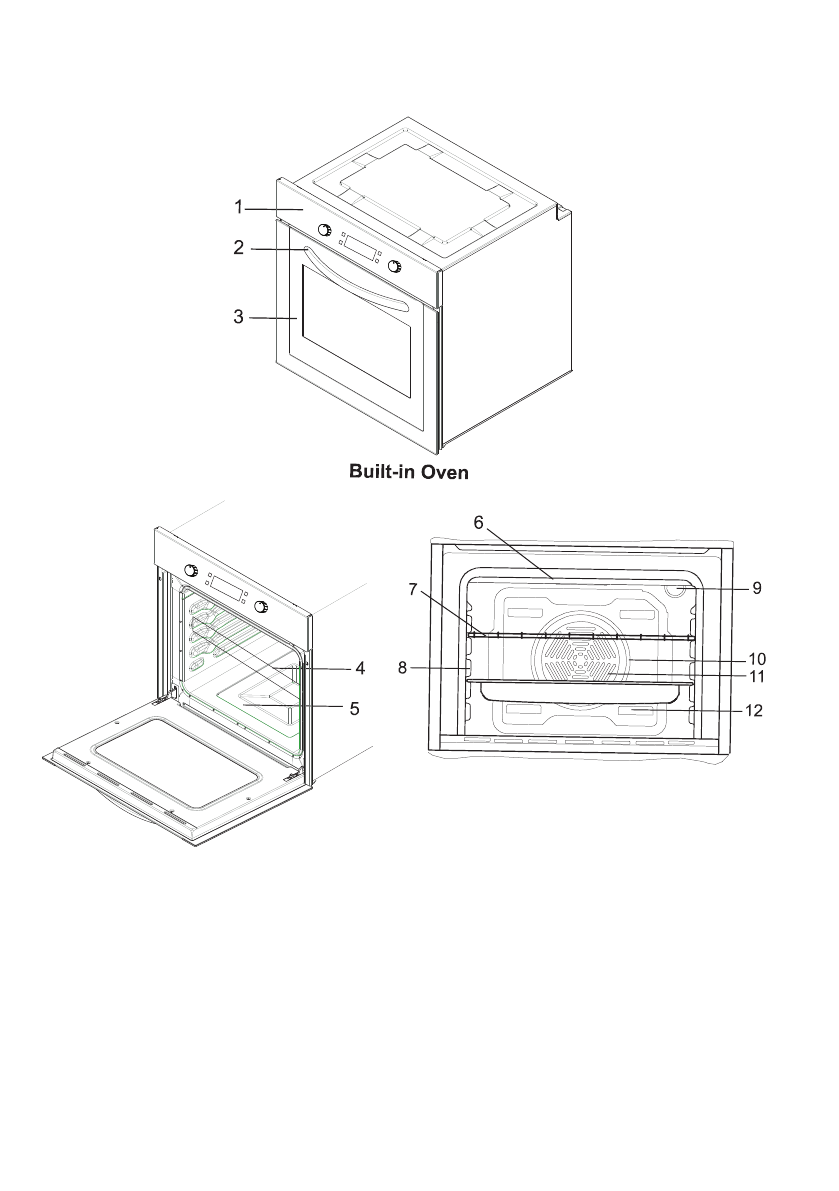 1
2
3
Built-in Oven
4
5
6
7
8
9
10
11
12