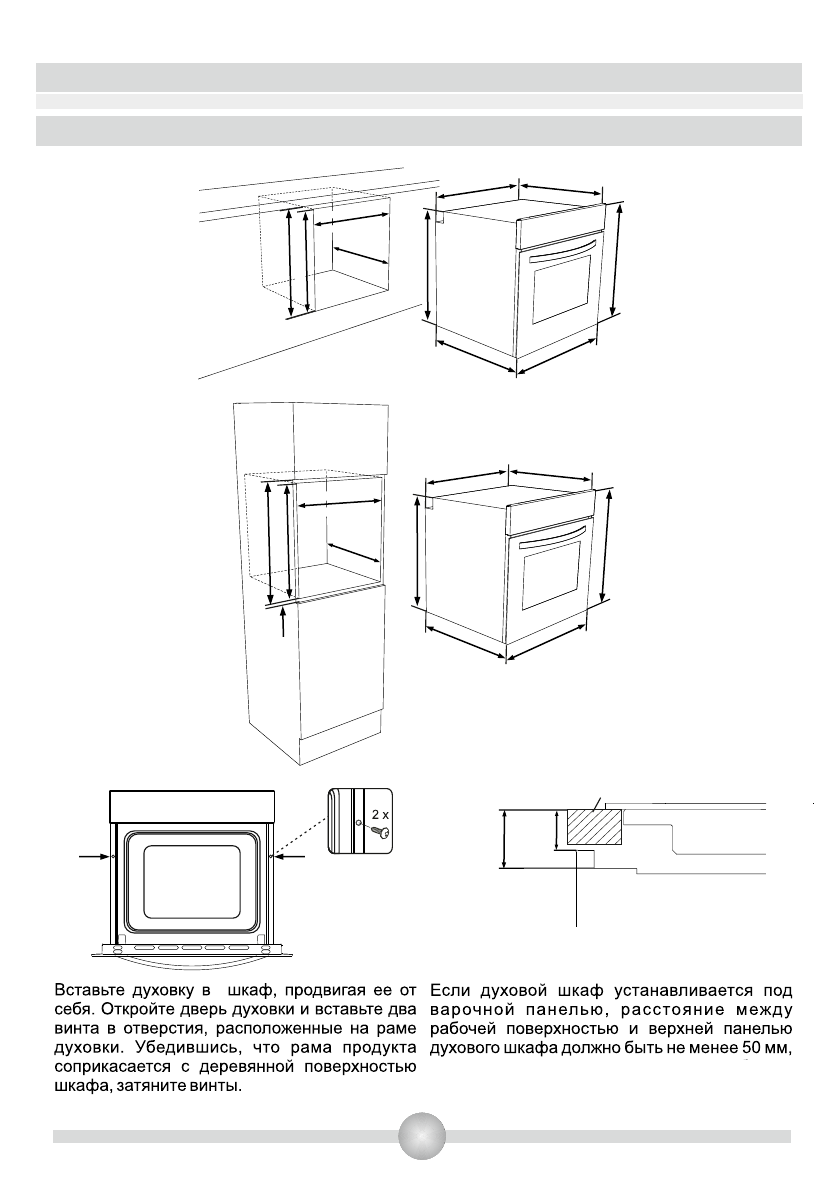 2 x

Вставьте духовку в шкаф, продвигая ее от себя. Откройте дверь духовки и вставьте два винта в отверстия, расположенные на раме духовки. Убедившись, что рама продукта соприкасается с деревянной поверхностью шкафа, затяните винты.

Если духовой шкаф устанавливается под варочной панелью, расстояние между рабочей поверхностью и верхней панелью духового шкафа должно быть не менее 50 мм,