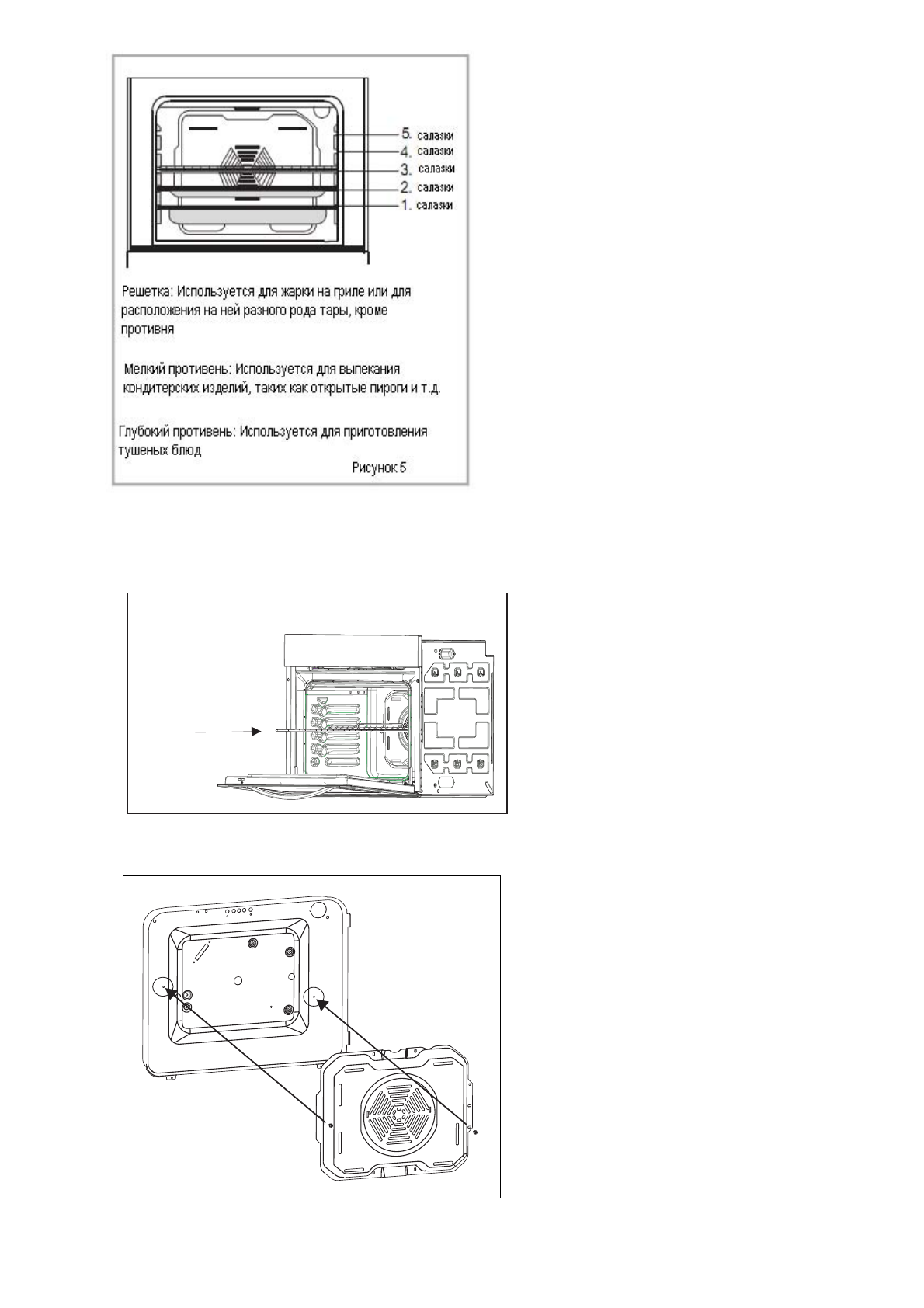 5. салазки
4. салазки
3. салазки
2. салазки
1. салазки

Решетка: Используется для жарки на гриле или для расположения на ней разного рода тары, кроме противня

Мелкий противень: Используется для выпекания кондитерских изделий, таких как открытые пироги и т.д.

Глубокий противень: Используется для приготовления тушеных блюд

Рисунок 5