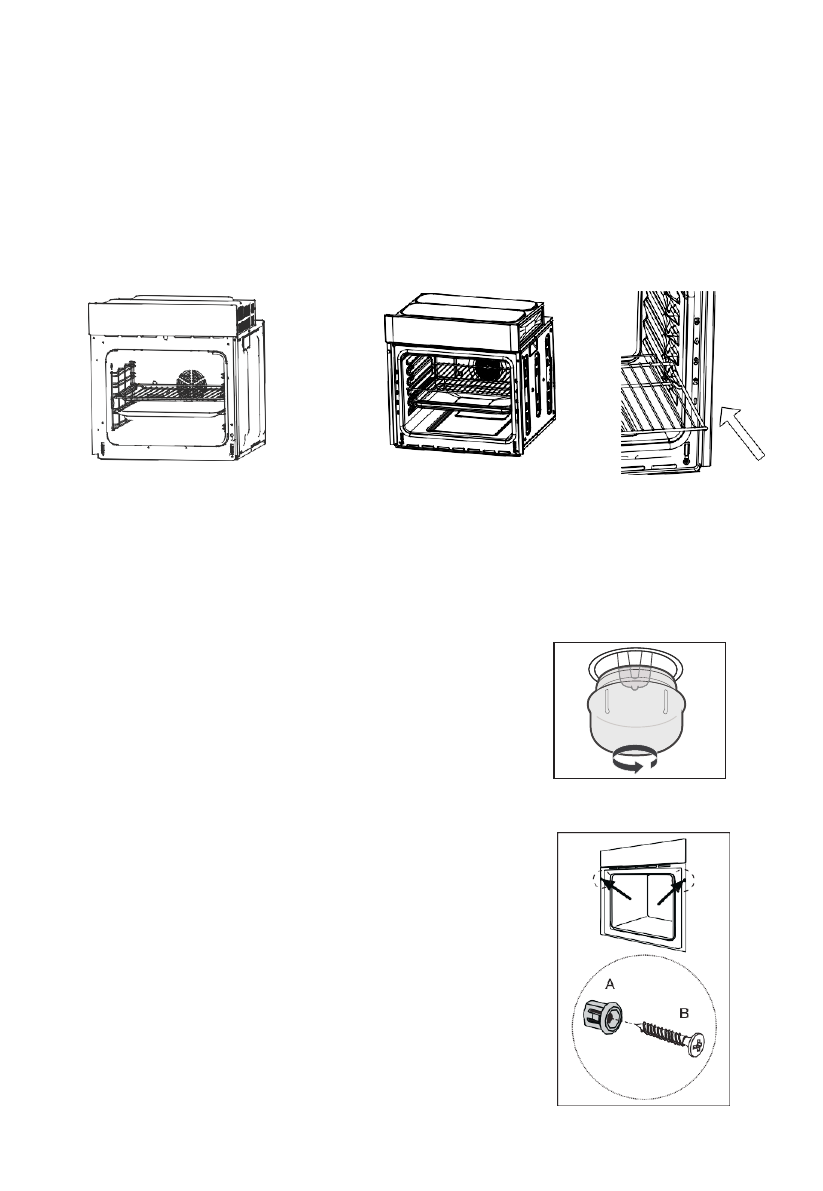 A

B