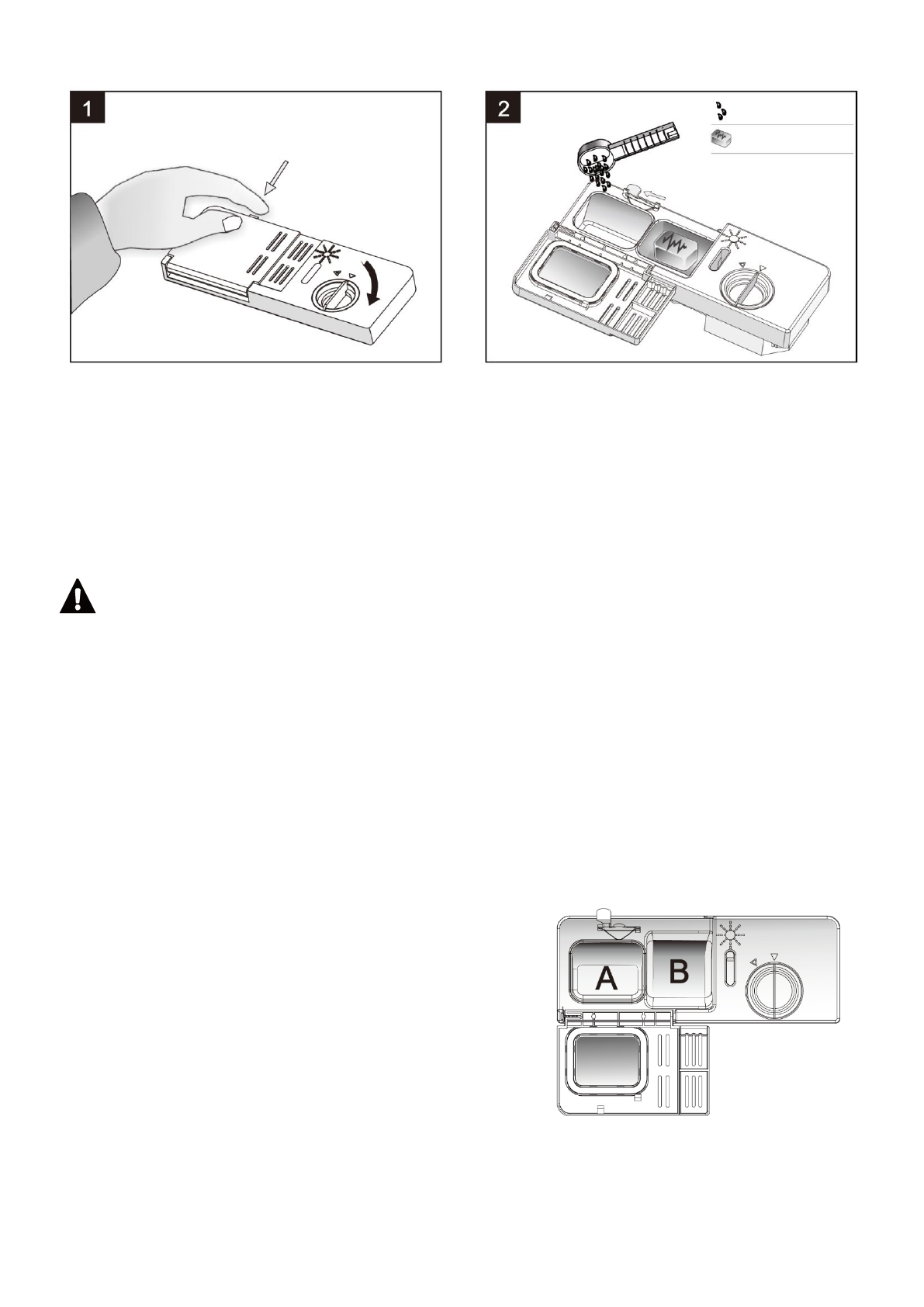 1

2

A

B