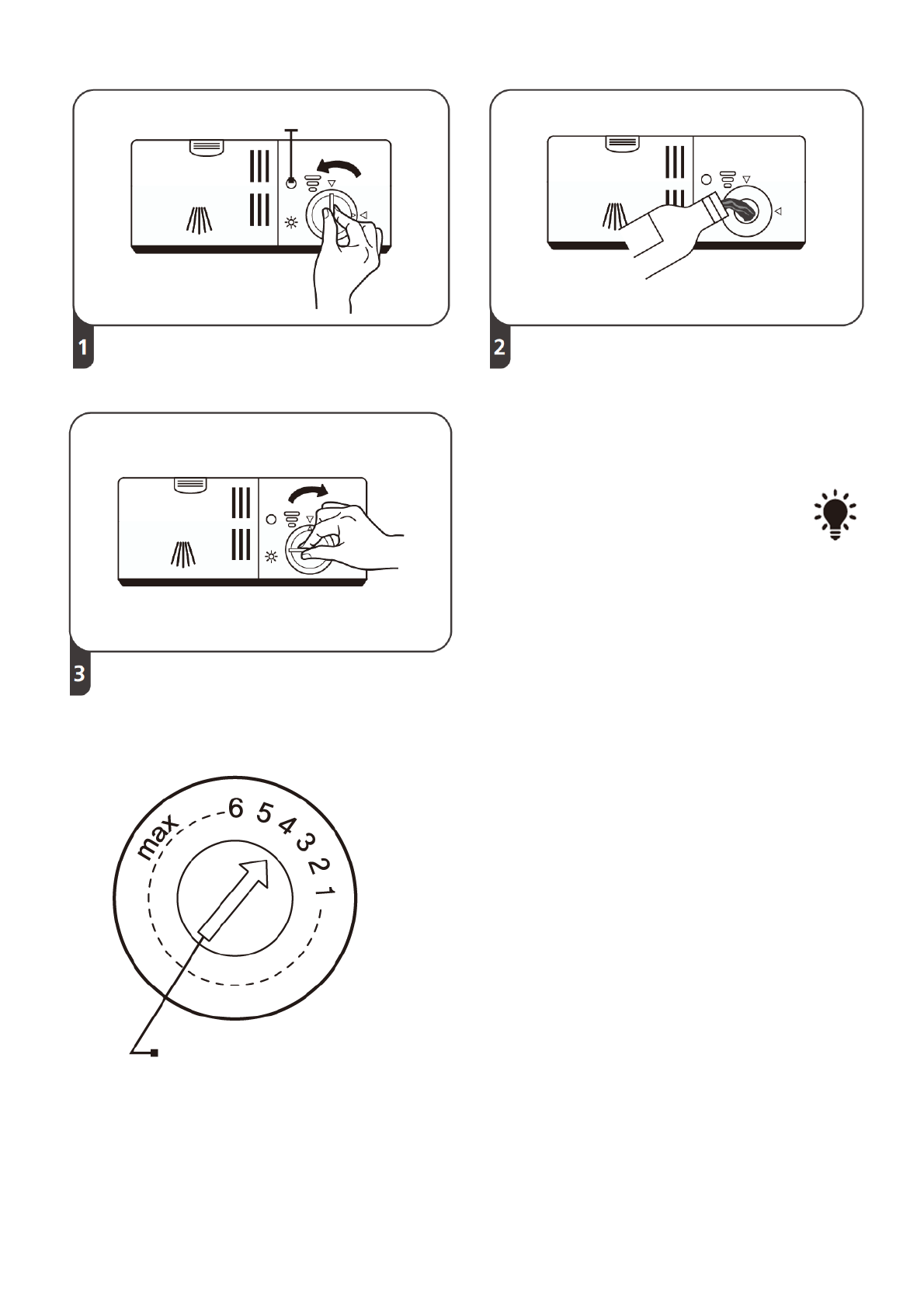 1

2

3

max 6 5 4 3 2 1