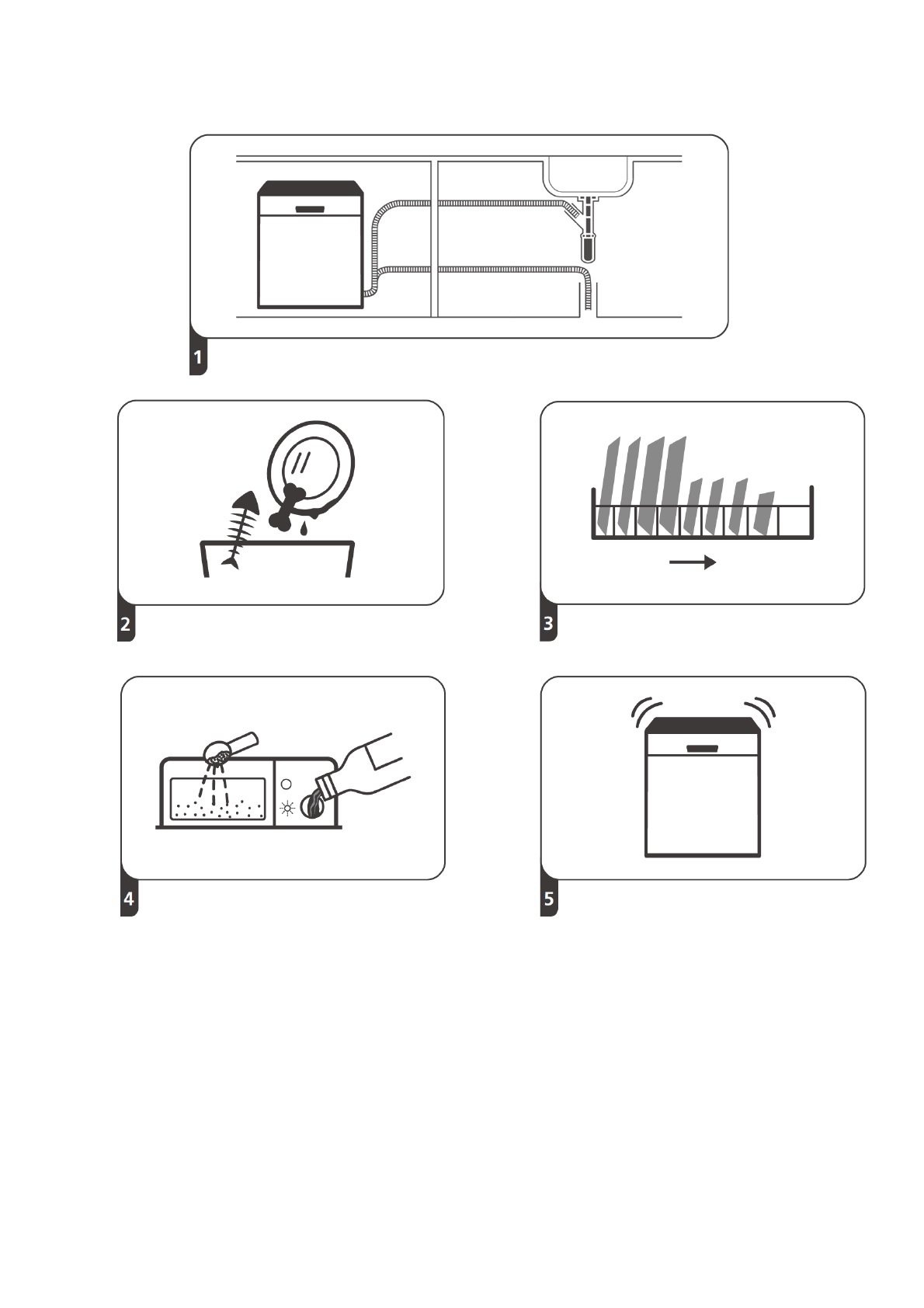 1

2

3

4

5