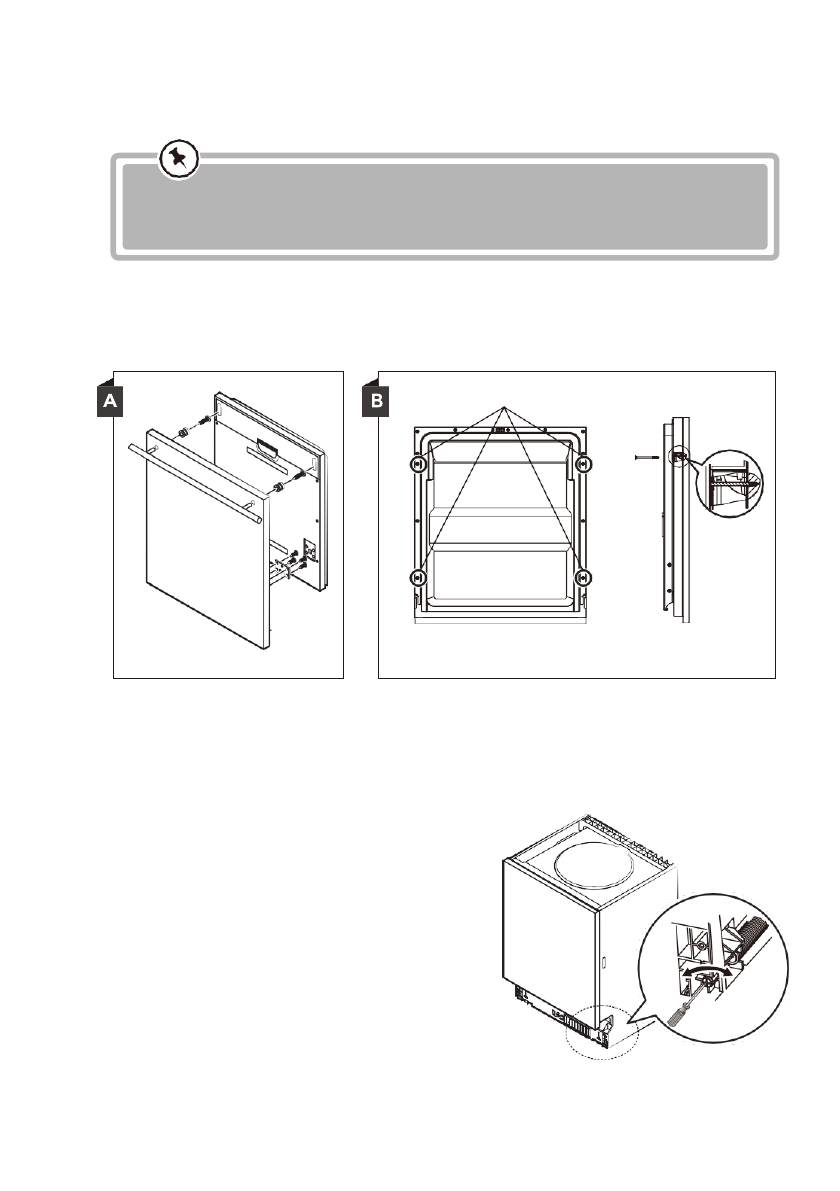 A

B