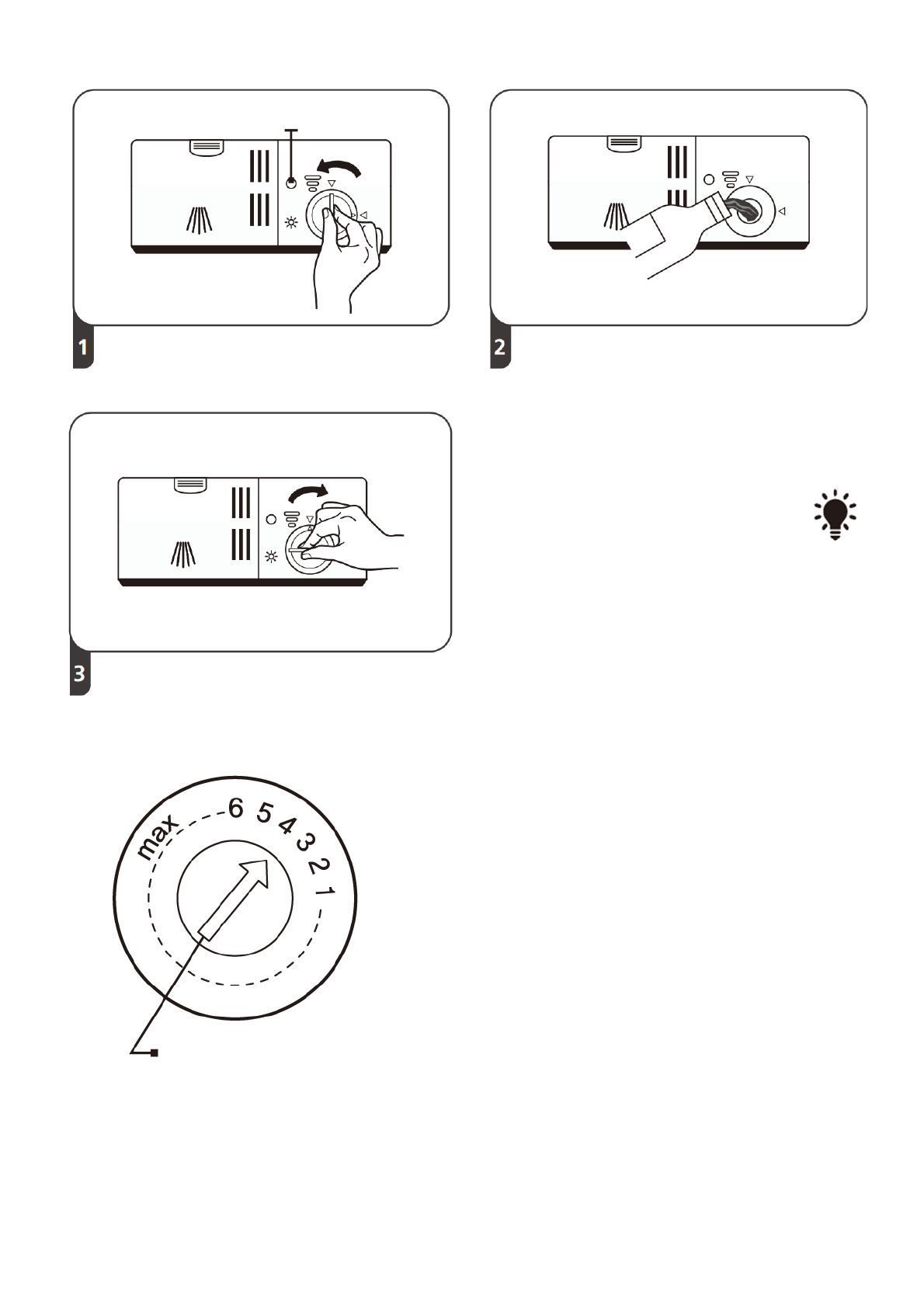 1

2

3

max 6 5 4 3 2 1