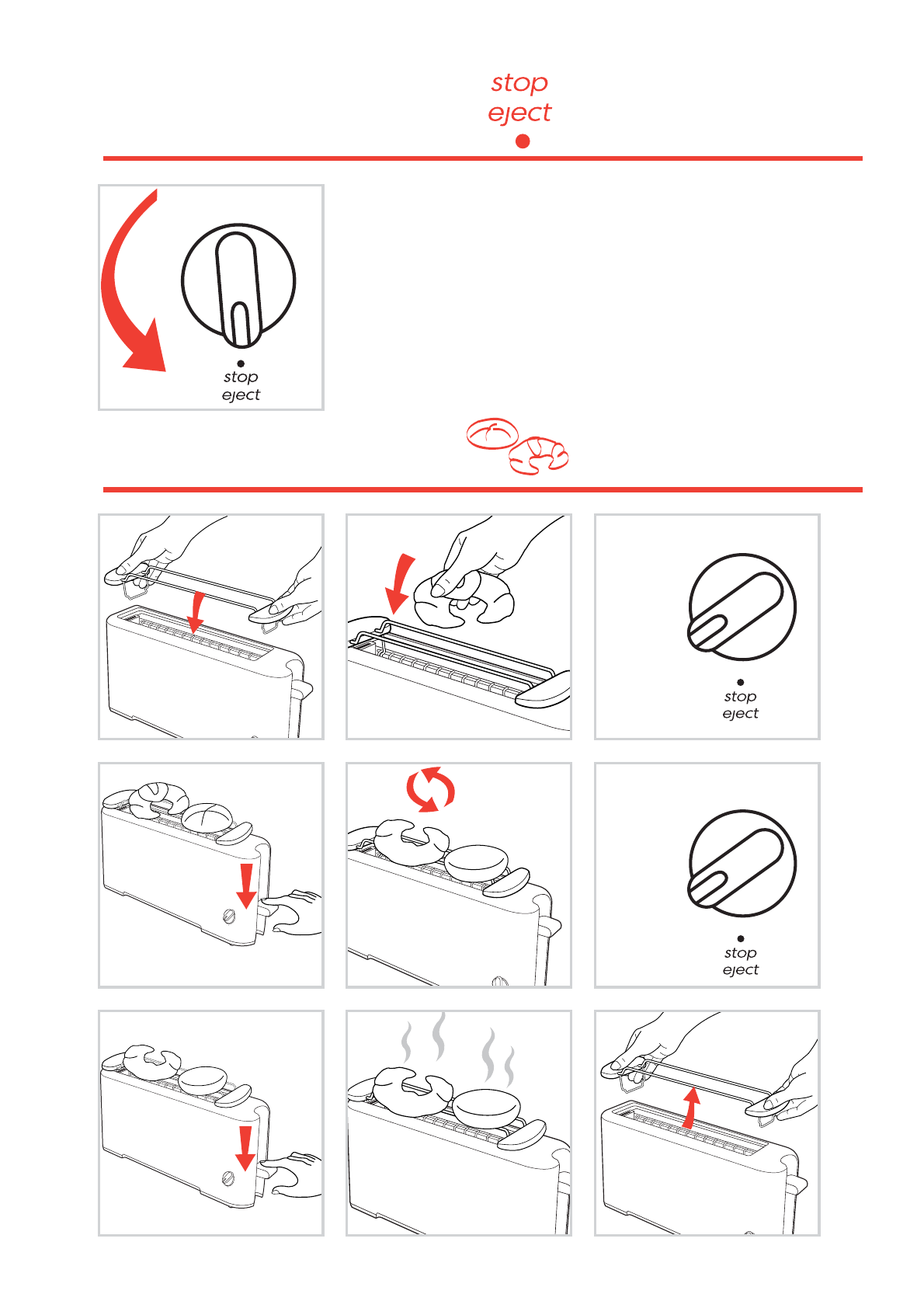 stop
eject

stop
eject

stop
eject

stop
eject