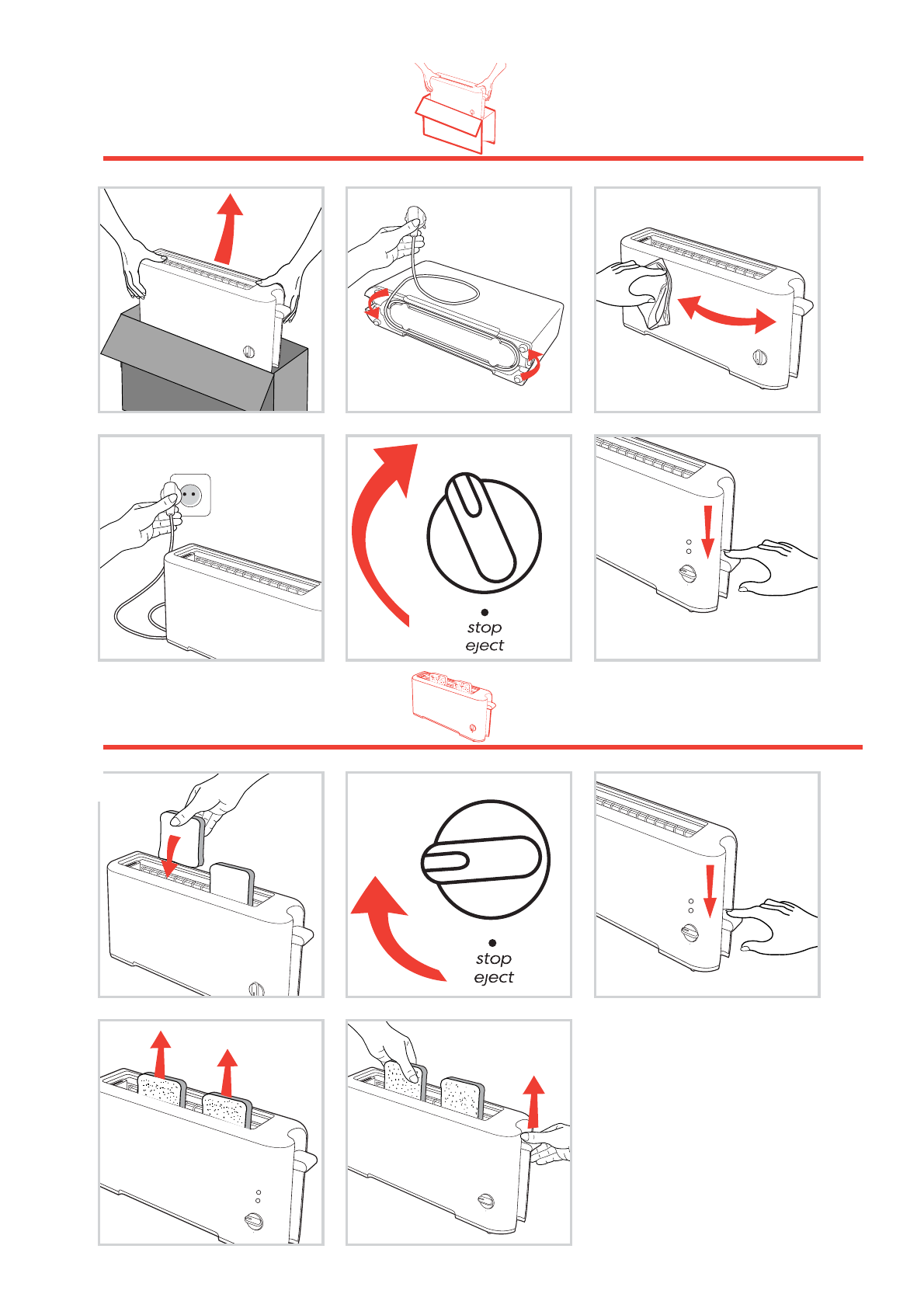 stop
eject

stop
eject