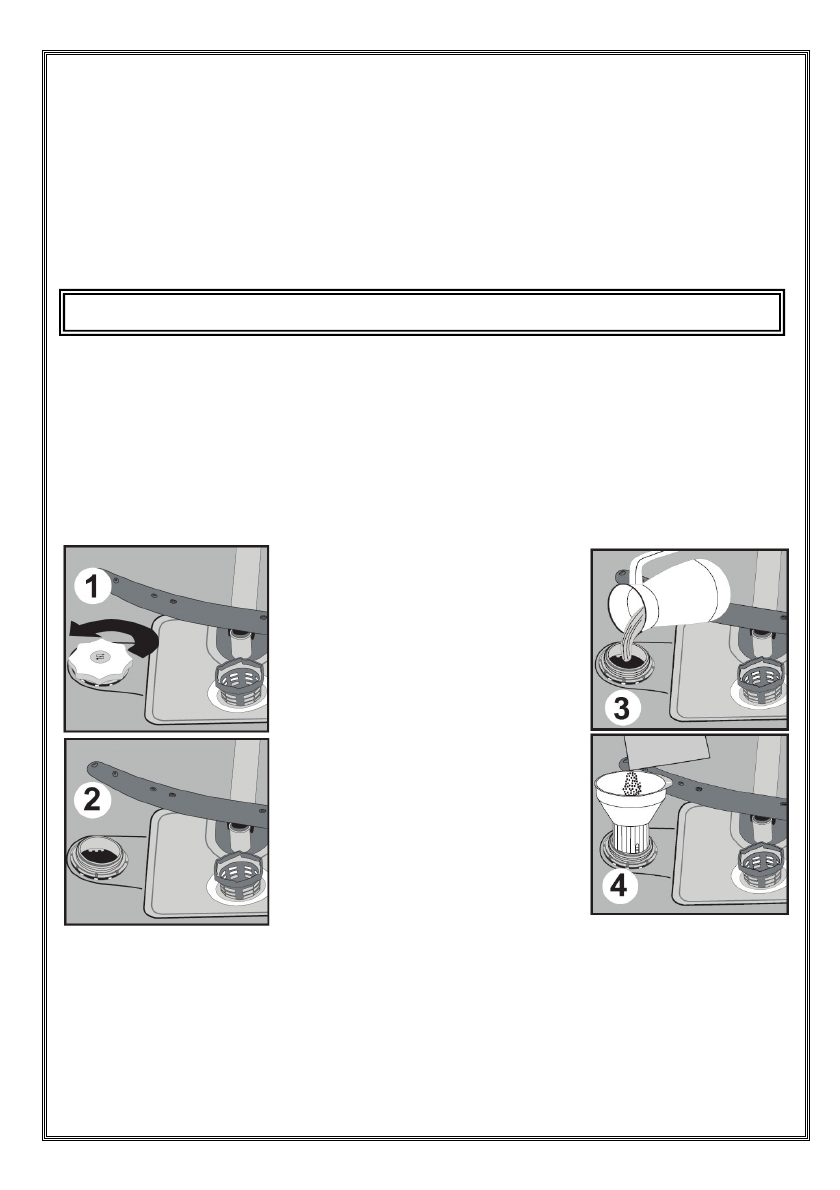 1

2

3

4