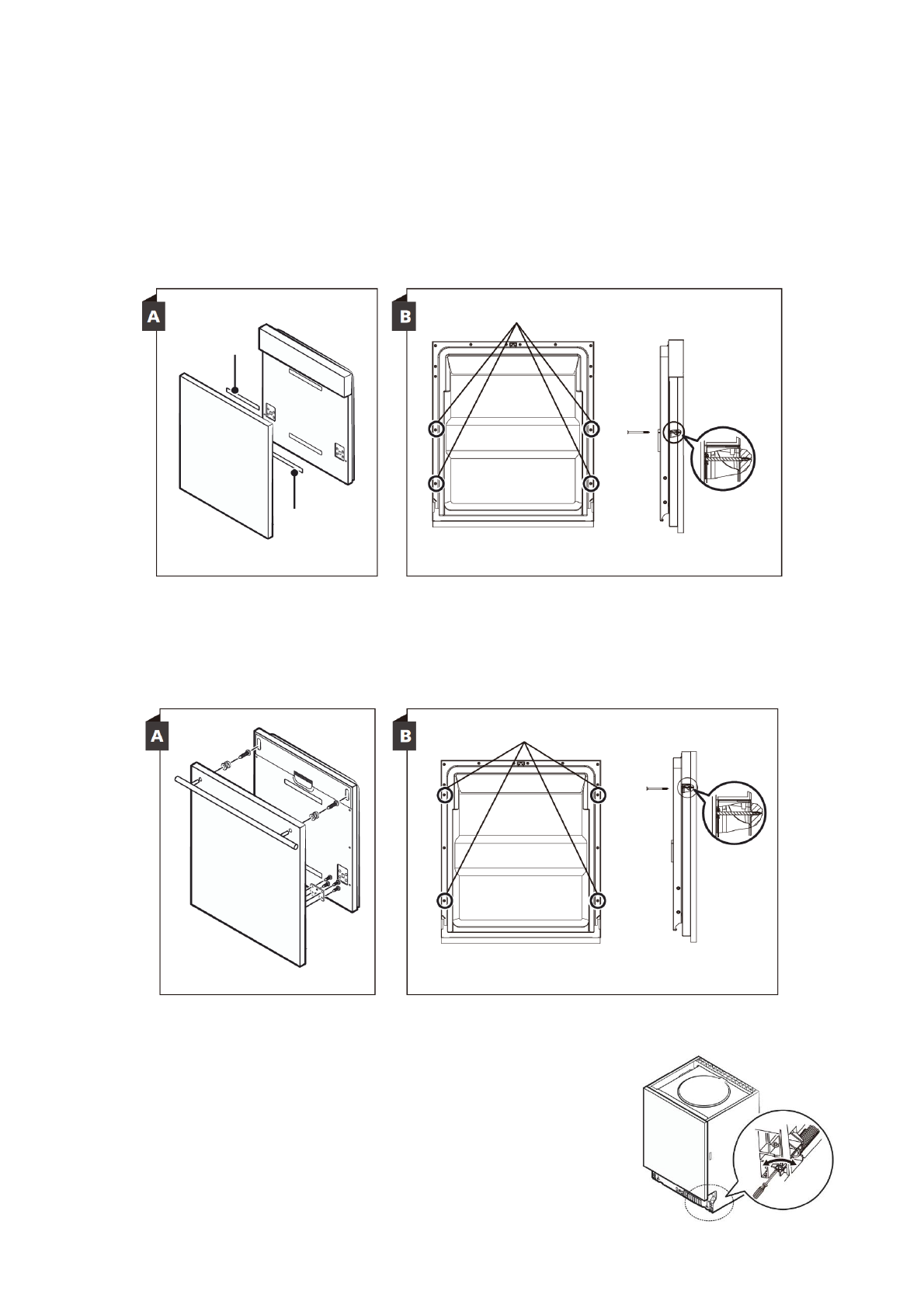 A

B

A

B