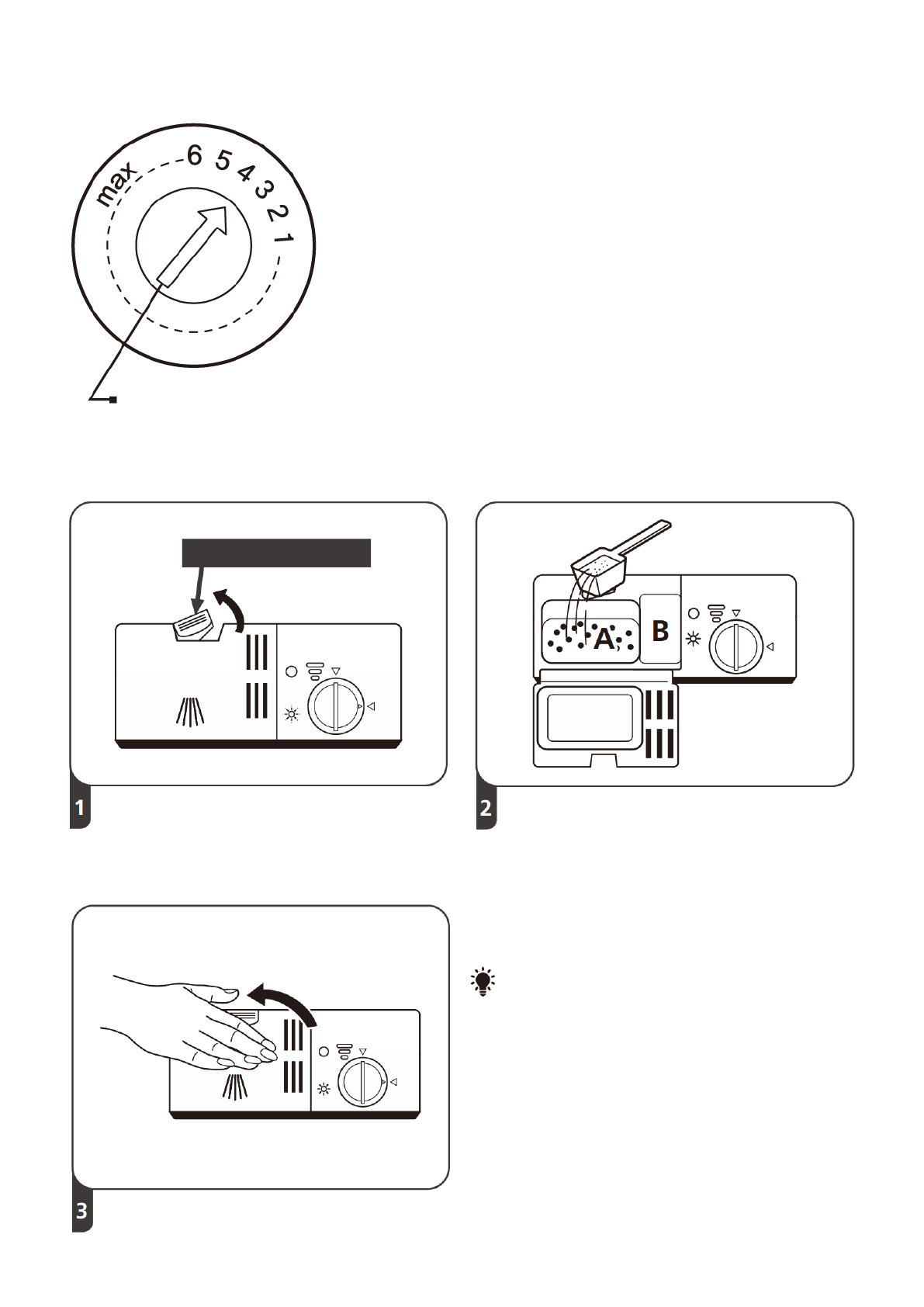 max 6 5 4 3 2 1

1

A B

2

3