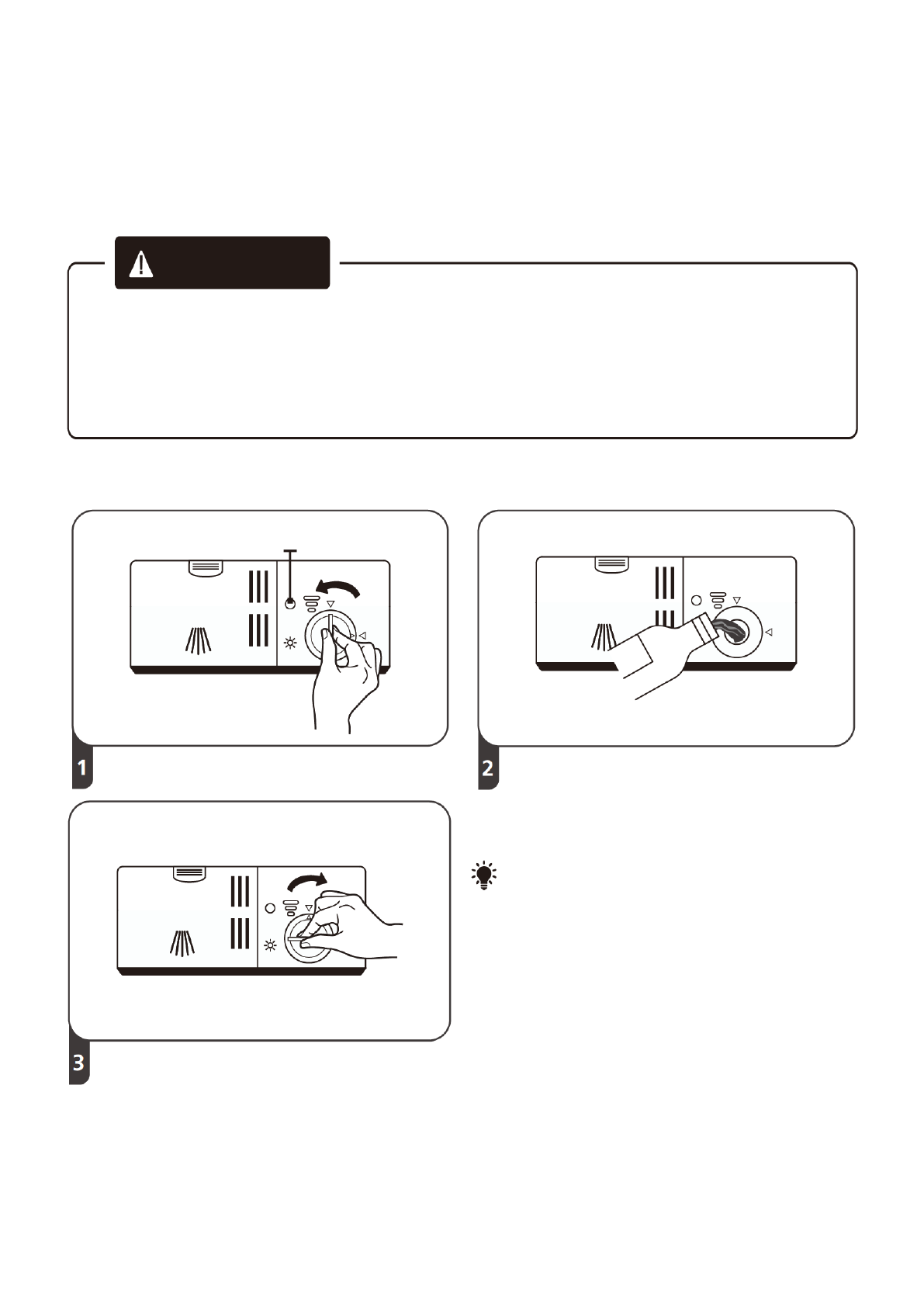 1

2

3