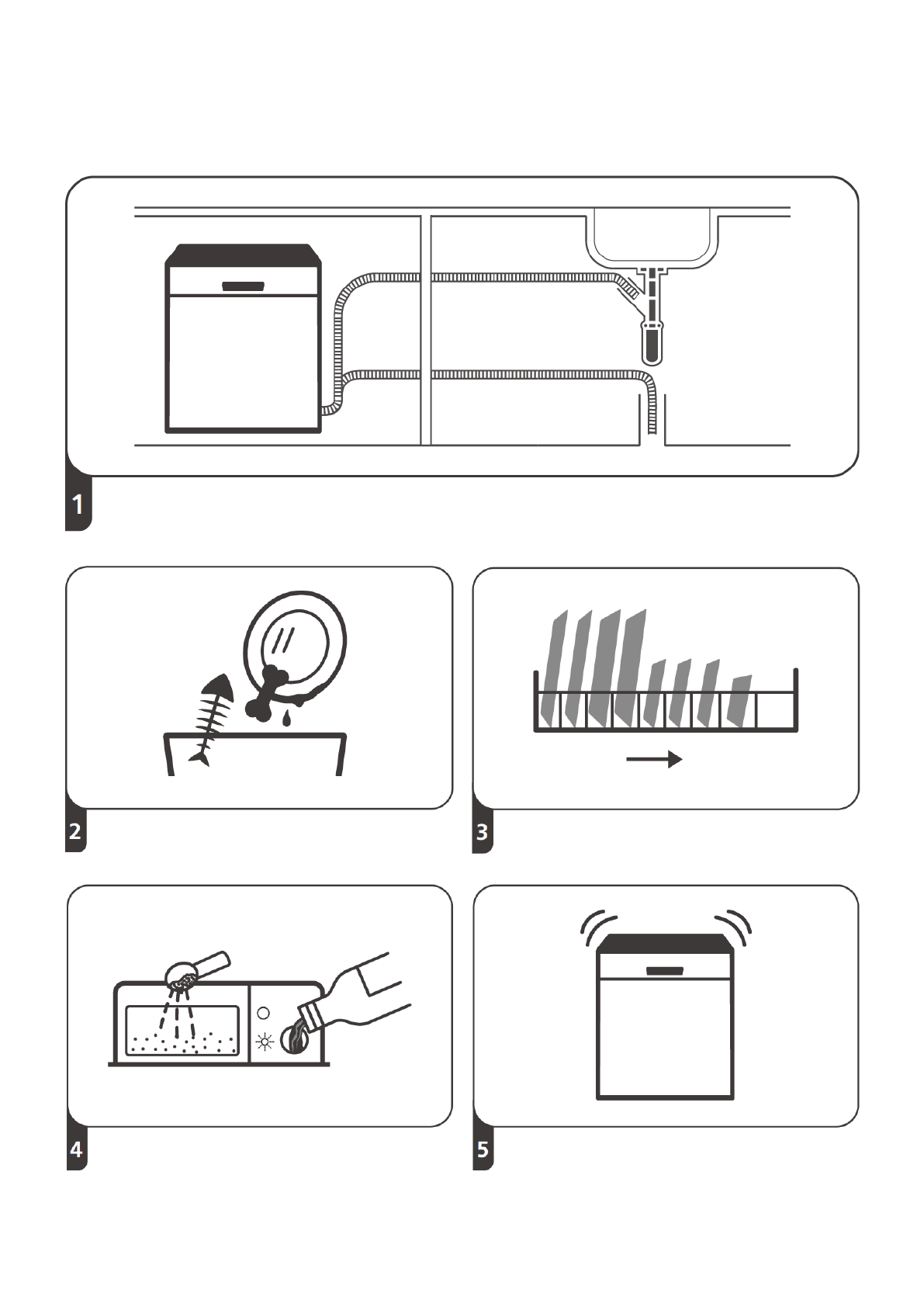 1

2

3

4

5