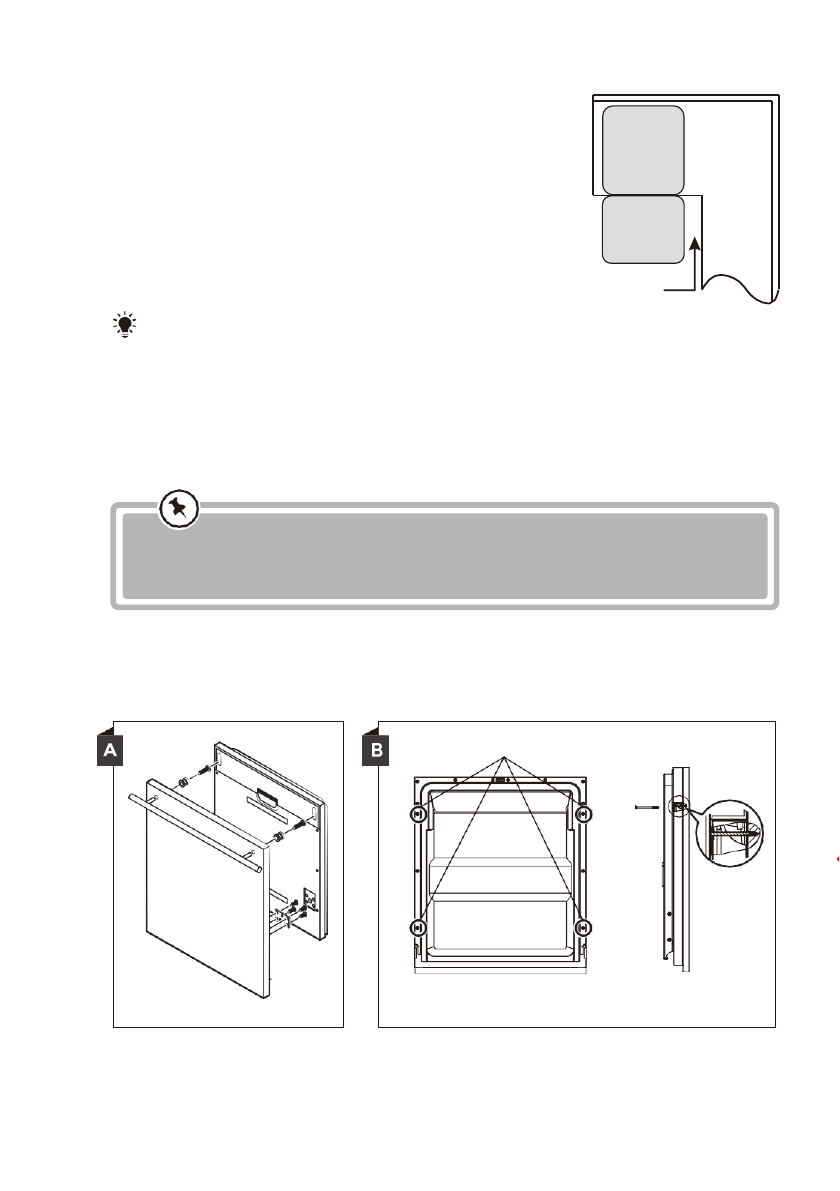 A

B