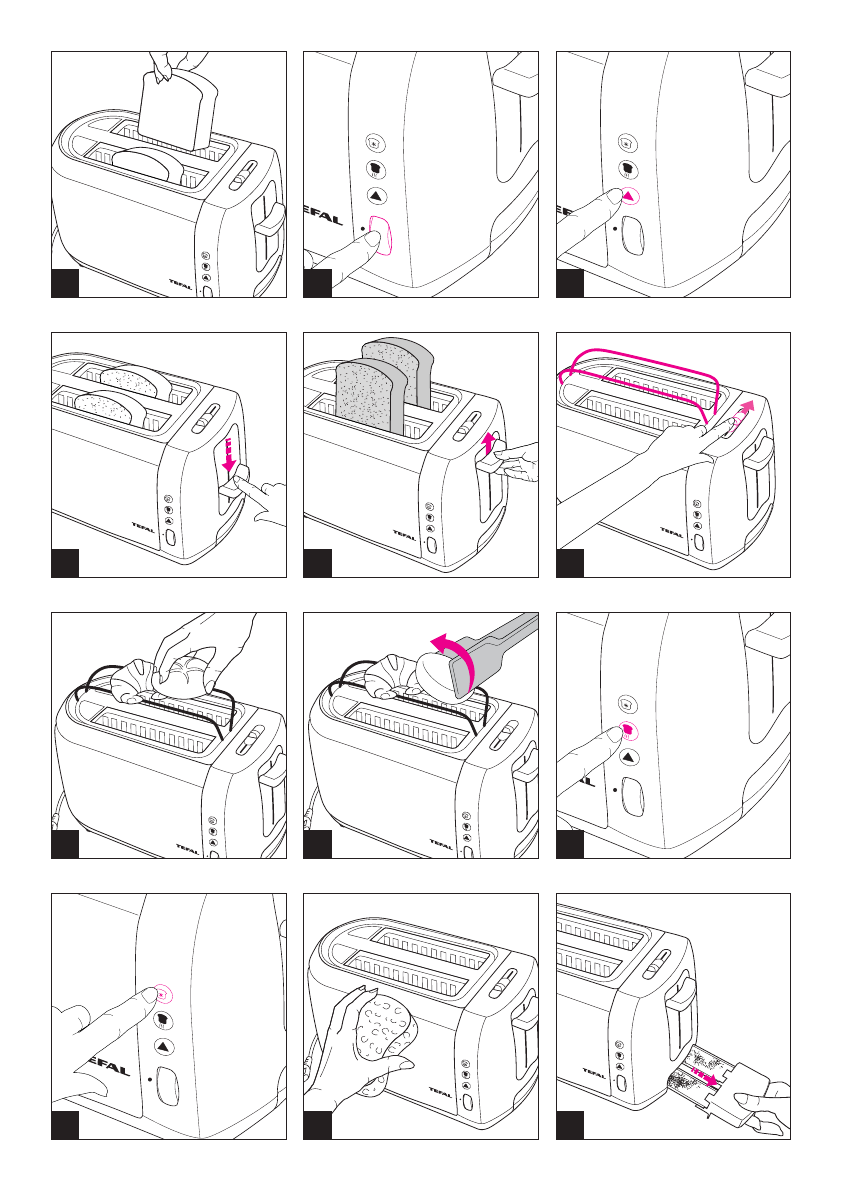 TEFAL

TEFAL

TEFAL

TEFAL

TEFAL

TEFAL

TEFAL

TEFAL

TEFAL

TEFAL

TEFAL

TEFAL