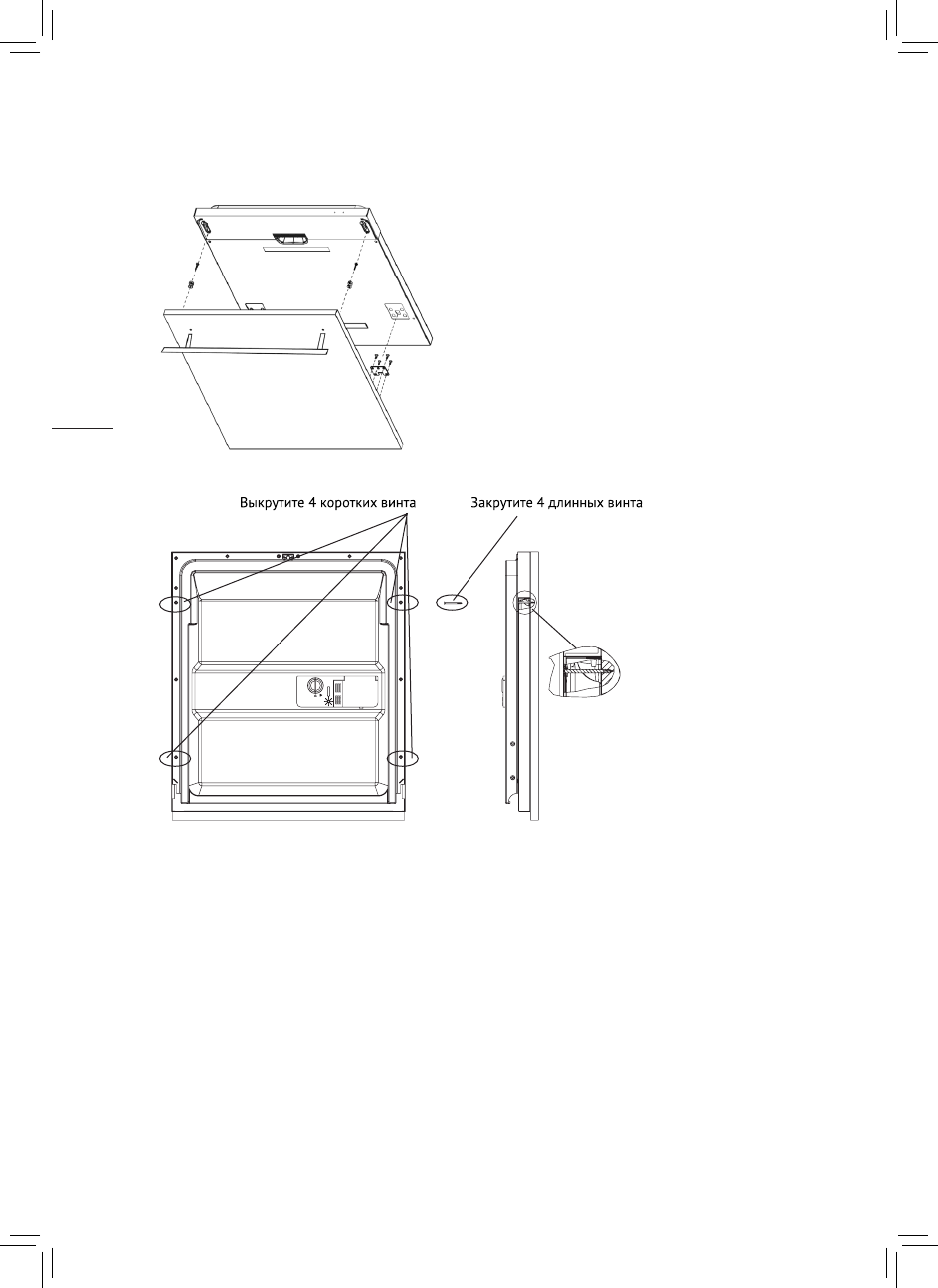 Выкрутите 4 коротких винта

Закрутите 4 длинных винта