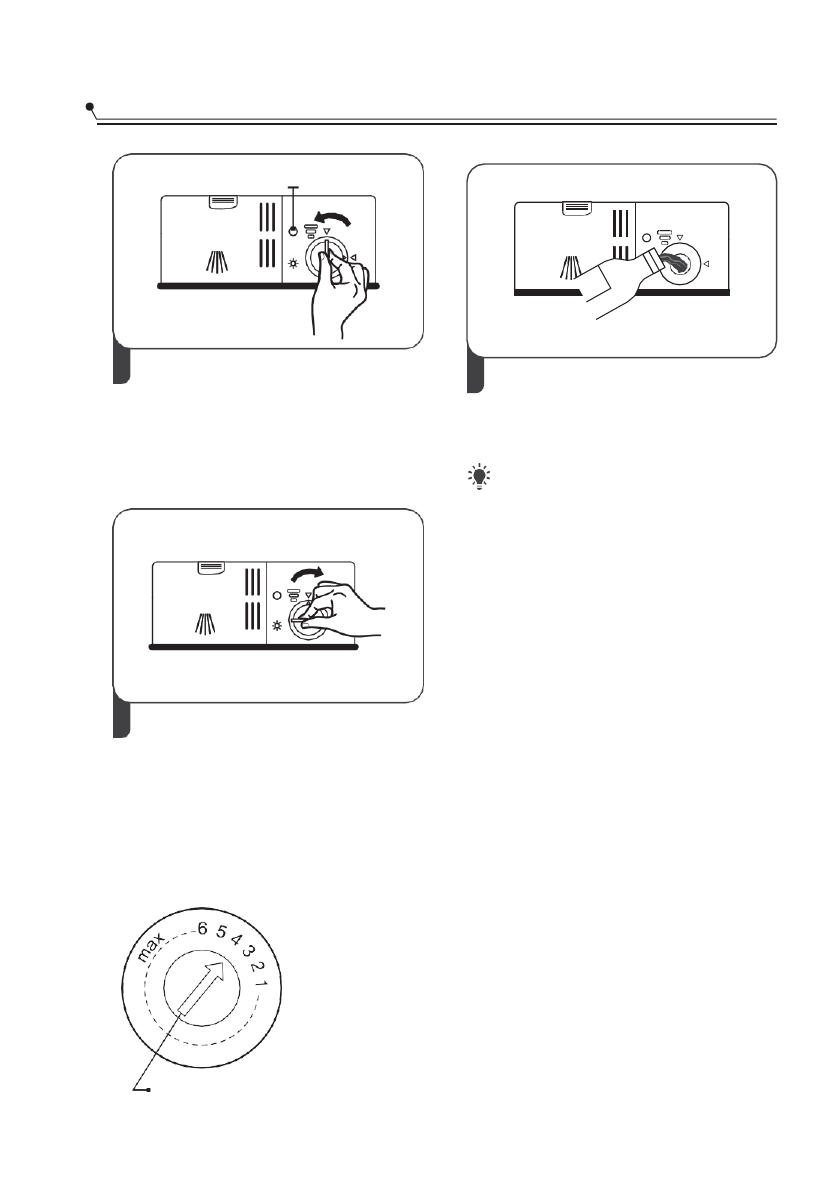 max 6 5 4 3 2 1