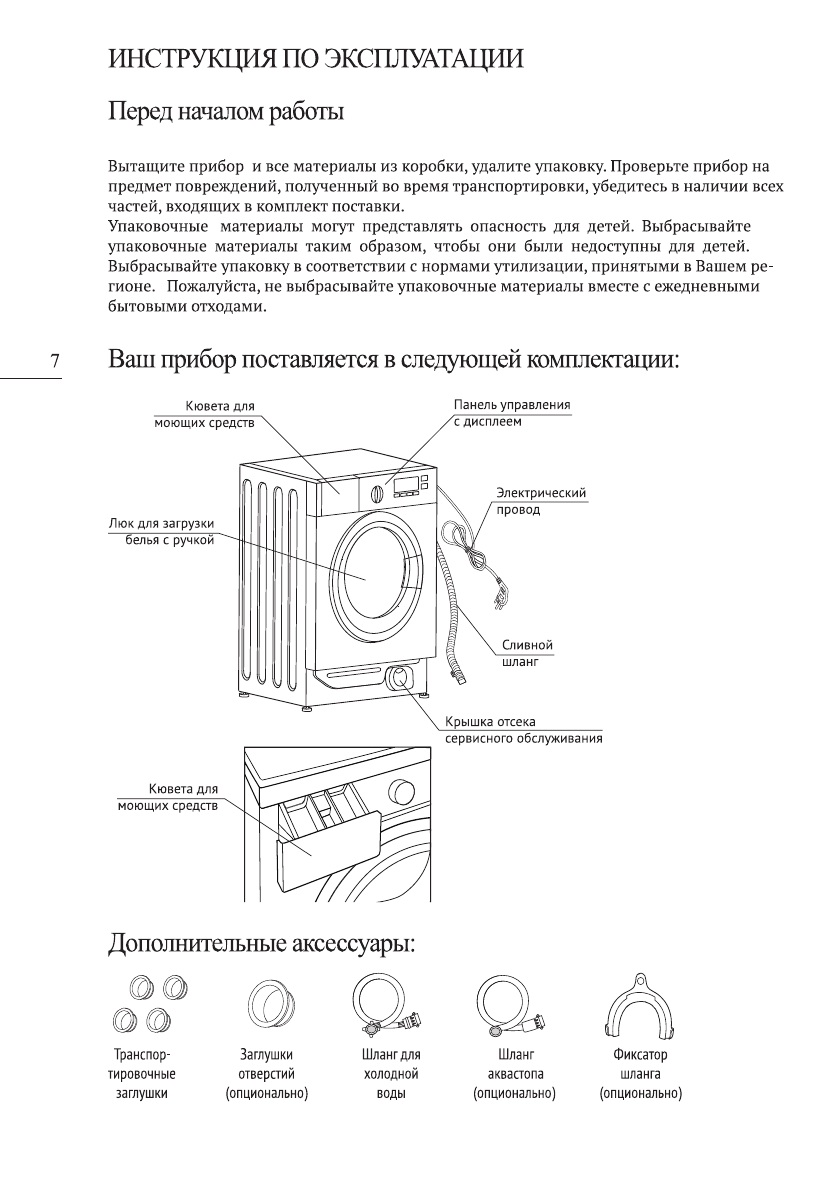 ИНСТРУКЦИЯ ПО ЭКСПЛУАТАЦИИ

Перед началом работы

Вытащите прибор и все материалы из коробки, удалите упаковку. Проверьте прибор на предмет повреждений, полученный во время транспортировки, убедитесь в наличии всех частей, входящих в комплект поставки.
Упаковочные материалы могут представлять опасность для детей. Выбрасывайте упаковочные материалы таким образом, чтобы они были недоступны для детей. Выбрасывайте упаковку в соответствии с нормами утилизации, принятыми в Вашем регионе. Пожалуйста, не выбрасывайте упаковочные материалы вместе с ежедневными бытовыми отходами.

7

Ваш прибор поставляется в следующей комплектации:

Кювета для моющих средств

Панель управления с дисплеем

Электрический провод

Люк для загрузки белья с ручкой

Сливной шланг

Крышка отсека сервисного обслуживания

Кювета для моющих средств

Дополнительные аксессуары:

Транспортировочные заглушки

Заглушки отверстий (опционально)

Шланг для холодной воды

Шланг аквастопа (опционально)

Фиксатор шланга (опционально)