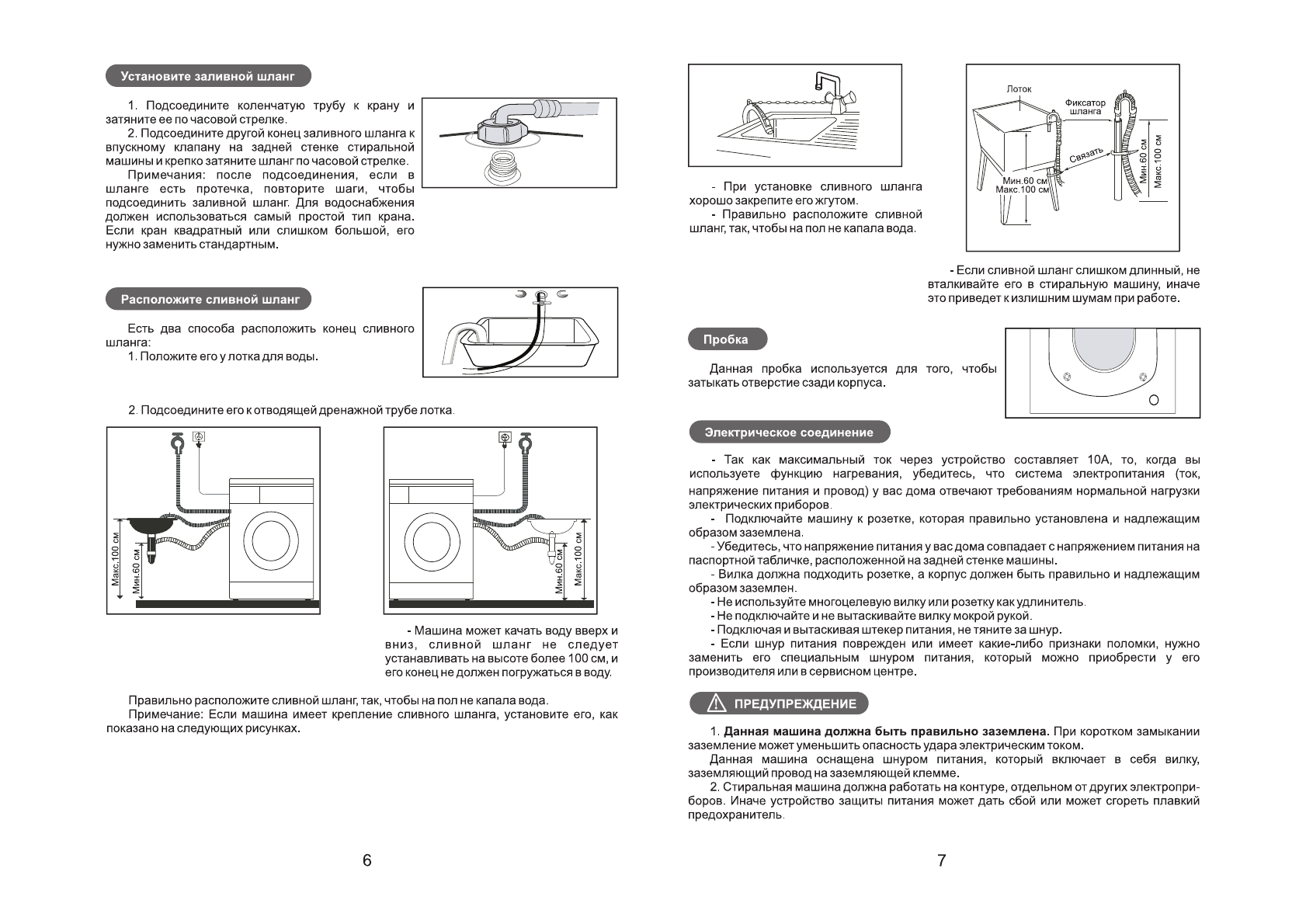 Установите заливной шланг

1. Подсоедините коленчатую трубу к крану и затяните ее по часовой стрелке.
2. Подсоедините другой конец заливного шланга к впускному клапану на задней стенке стиральной машины и крепко затяните шланг по часовой стрелке.
Примечания: после подсоединения, если в шланге есть протечка, повторите шаги, чтобы подсоединить заливной шланг. Для водоснабжения должен использоваться самый простой тип крана. Если кран квадратный или слишком большой, его нужно заменить стандартным.

Расположите сливной шланг

Есть два способа расположить конец сливного шланга:
1. Положите его у лотка для воды.

2. Подсоедините его к отводящей дренажной трубе лотка.

Макс.100 см
Мин.60 см

Мин.60 см
Макс.100 см

- Машина может качать воду вверх и вниз, сливной шланг не следует устанавливать на высоте более 100 см, и его конец не должен погружаться в воду.

Правильно расположите сливной шланг, так, чтобы на пол не капала вода.
Примечание: Если машина имеет крепление сливного шланга, установите его, как показано на следующих рисунках.

6

- При установке сливного шланга хорошо закрепите его жгутом.
- Правильно расположите сливной шланг, так, чтобы на пол не капала вода.

Лоток
Фиксатор шланга
Связать
Мин.60 см
Макс.100 см
Мин.60 см
Макс.100 см

- Если сливной шланг слишком длинный, не вталкивайте его в стиральную машину, иначе это приведет к излишним шумам при работе.

Пробка

Данная пробка используется для того, чтобы затыкать отверстие сзади корпуса.

Электрическое соединение

- Так как максимальный ток через устройство составляет 10А, то, когда вы используете функцию нагревания, убедитесь, что система электропитания (ток, напряжение питания и провод) у вас дома отвечают требованиям нормальной нагрузки электрических приборов.
- Подключайте машину к розетке, которая правильно установлена и надлежащим образом заземлена.
- Убедитесь, что напряжение питания у вас дома совпадает с напряжением питания на паспортной табличке, расположенной на задней стенке машины.
- Вилка должна подходить розетке, а корпус должен быть правильно и надлежащим образом заземлен.
- Не используйте многоцелевую вилку или розетку как удлинитель.
- Не подключайте и не вытаскивайте вилку мокрой рукой.
- Подключая и вытаскивая штекер питания, не тяните за шнур.
- Если шнур питания поврежден или имеет какие-либо признаки поломки, нужно заменить его специальным шнуром питания, который можно приобрести у его производителя или в сервисном центре.

ПРЕДУПРЕЖДЕНИЕ

1. Данная машина должна быть правильно заземлена. При коротком замыкании заземление может уменьшить опасность удара электрическим током.
Данная машина оснащена шнуром питания, который включает в себя вилку, заземляющий провод на заземляющей клемме.
2. Стиральная машина должна работать на контуре, отдельном от других электроприборов. Иначе устройство защиты питания может дать сбой или может сгореть плавкий предохранитель.

7