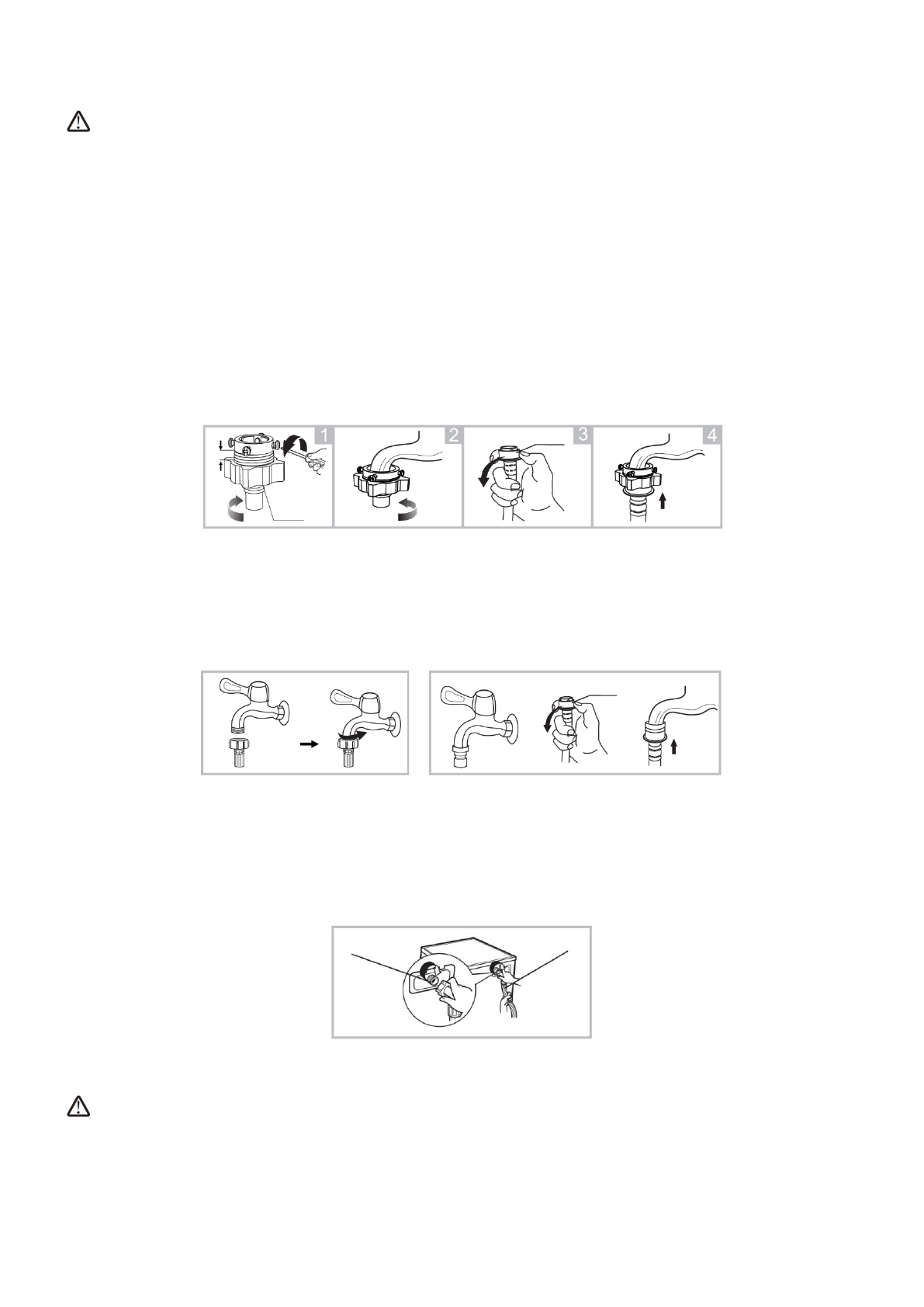 1

2

3

4