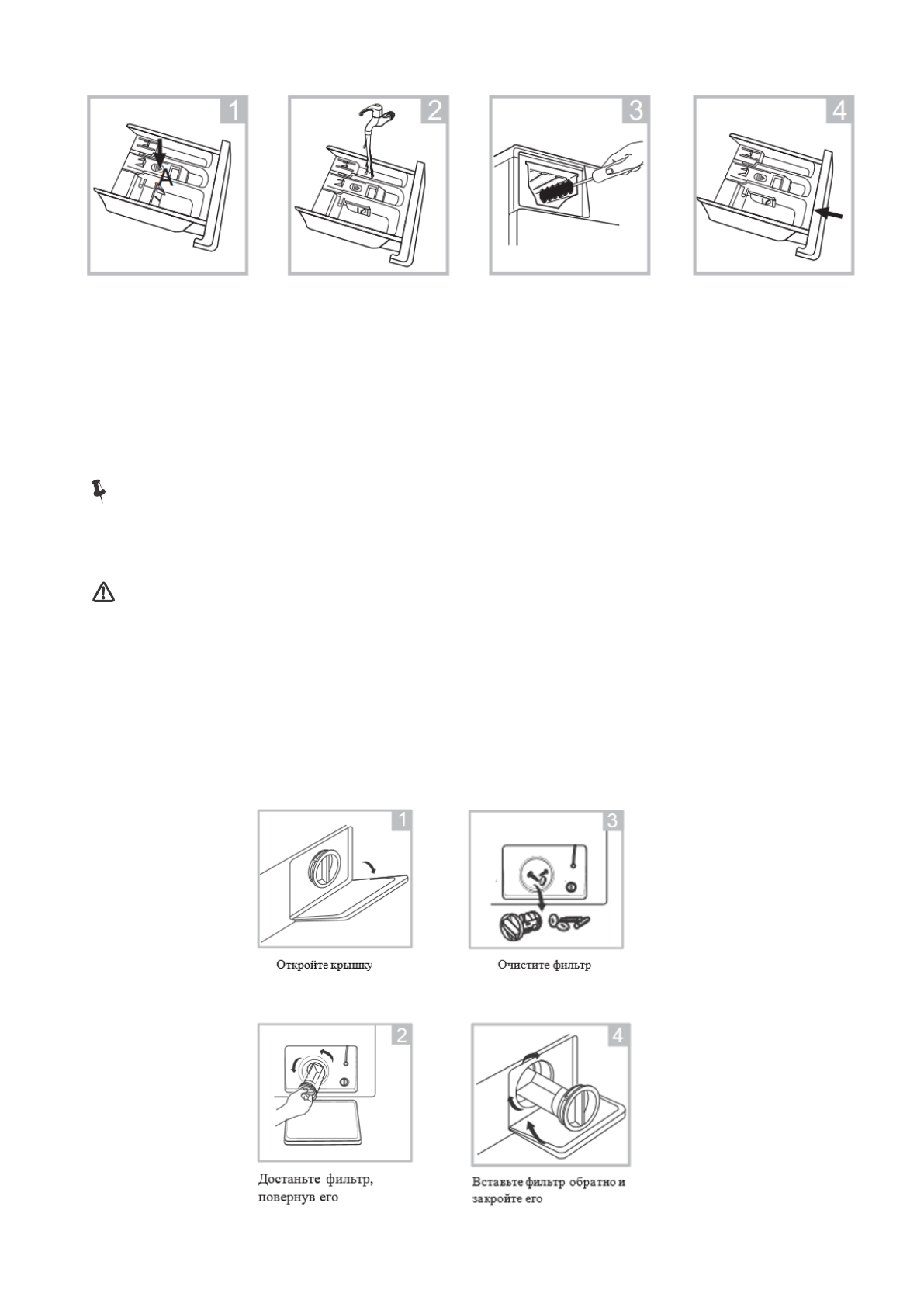 1

A

2

3

4

1

Откройте крышку

3

Очистите фильтр

2

Достаньте фильтр, повернув его

4

Вставьте фильтр обратно и закройте его